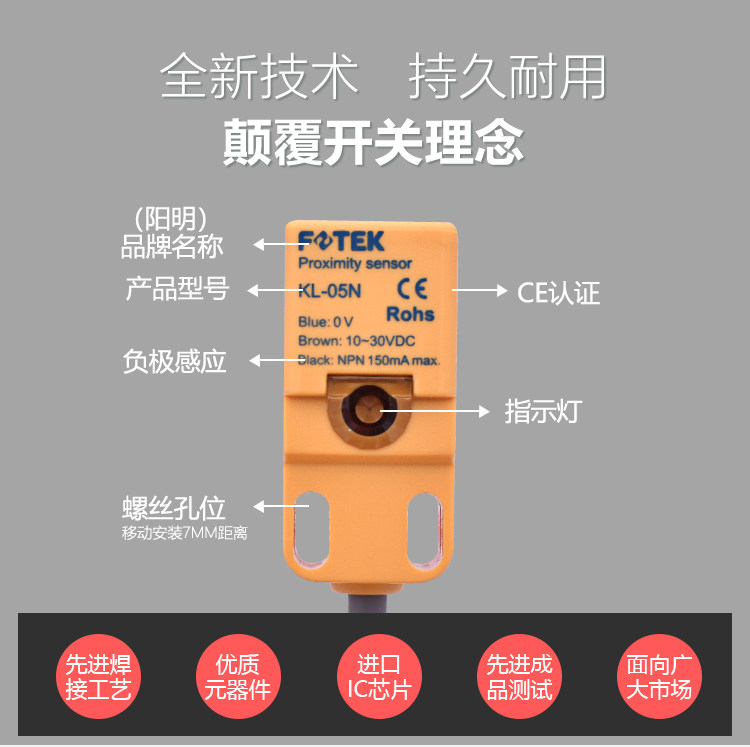 全新技术　持久耐用
颠覆开关理念

（阳明）
品牌名称

产品型号

负极感应

螺丝孔位
移动安装7MM距离

FOTEK
Proximity sensor
KL-05N
CE
Rohs
Blue: 0 V
Brown: 10~30VDC
Black: NPN 150mA max.

CE认证

指示灯

先进焊接工艺

优质元器件

进口IC芯片

先进成品测试

面向广大市场