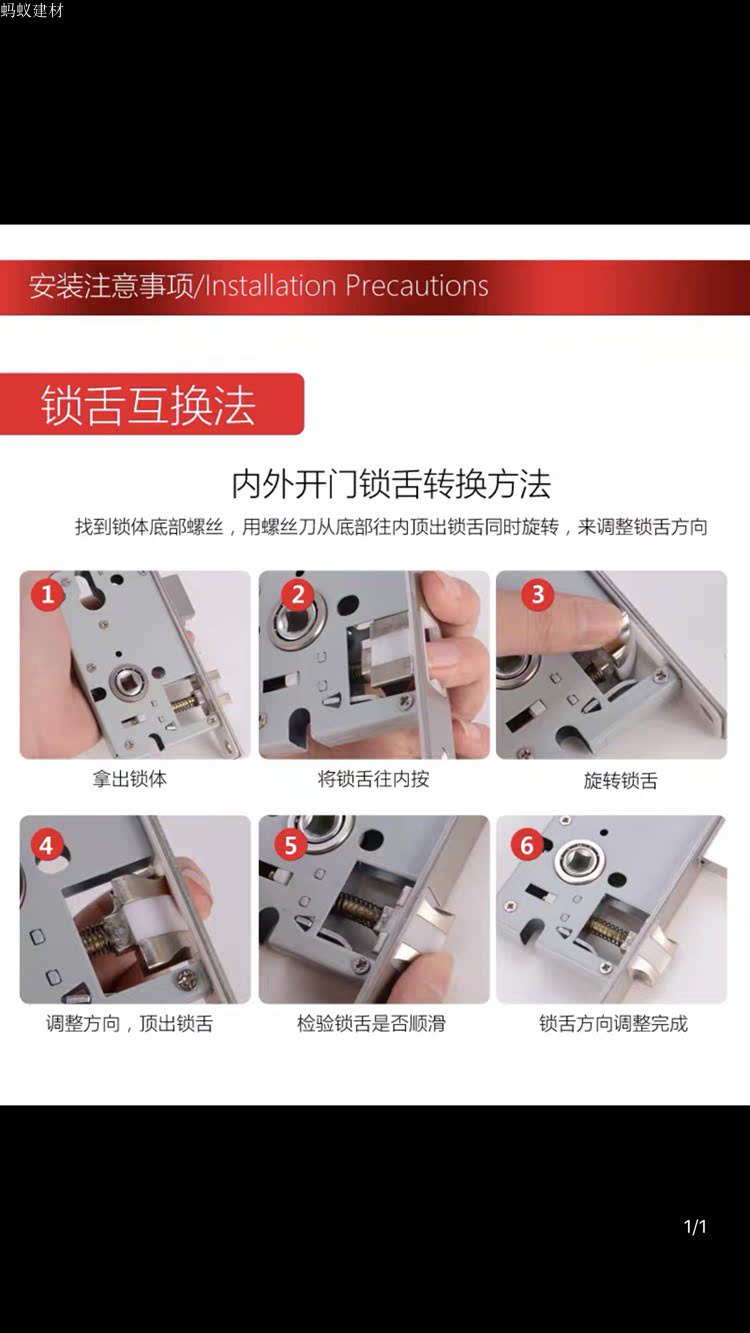 蚂蚁建材

安装注意事项/Installation Precautions

锁舌互换法

内外开门锁舌转换方法

找到锁体底部螺丝，用螺丝刀从底部往内顶出锁舌同时旋转，来调整锁舌方向

1
拿出锁体

2
将锁舌往内按

3
旋转锁舌

4
调整方向，顶出锁舌

5
检验锁舌是否顺滑

6
锁舌方向调整完成

1/1