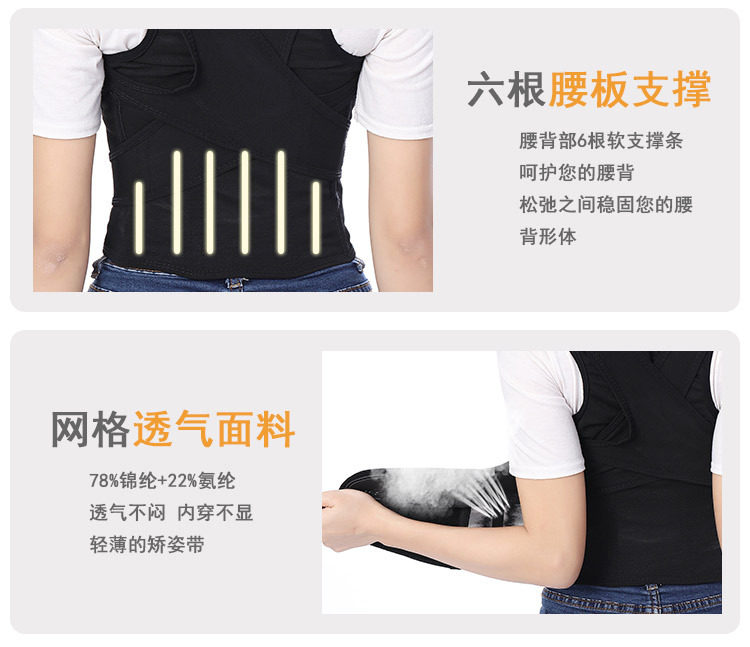 六根腰板支撑

腰背部6根软支撑条
呵护您的腰背
松弛之间稳固您的腰背形体

网格透气面料

78%锦纶+22%氨纶
透气不闷 内穿不显
轻薄的矫姿带