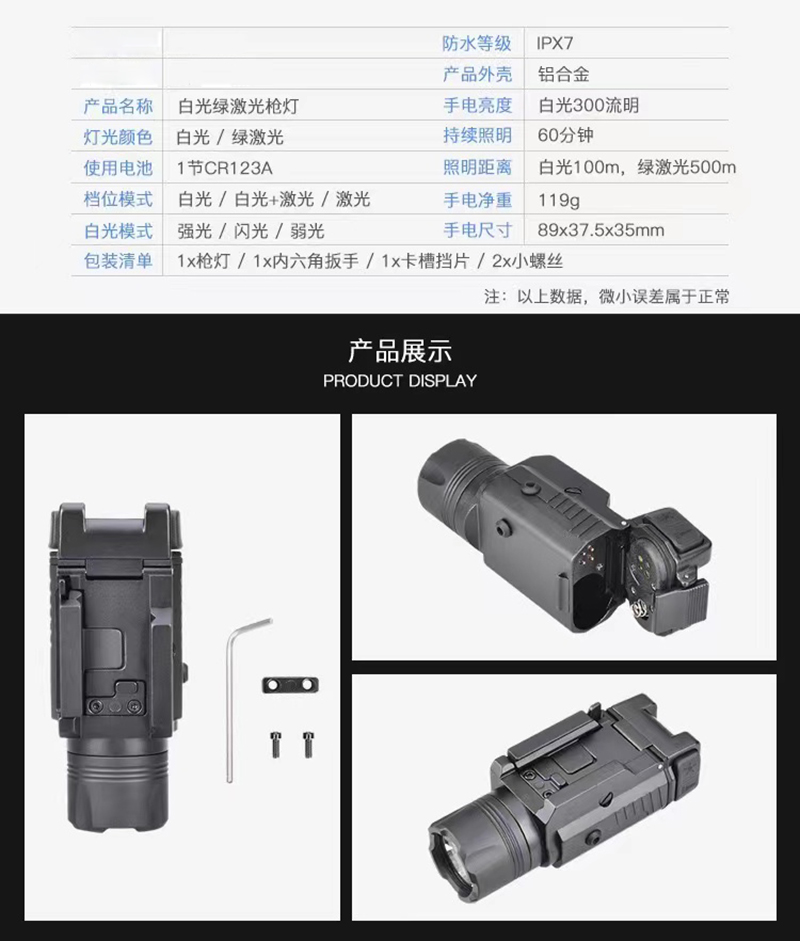 | | | 防水等级 | IPX7 |
|---|---|---|---|
| | | 产品外壳 | 铝合金 |
| 产品名称 | 白光绿激光枪灯 | 手电亮度 | 白光300流明 |
| 灯光颜色 | 白光 / 绿激光 | 持续照明 | 60分钟 |
| 使用电池 | 1节CR123A | 照明距离 | 白光100m，绿激光500m |
| 档位模式 | 白光 / 白光+激光 / 激光 | 手电净重 | 119g |
| 白光模式 | 强光 / 闪光 / 弱光 | 手电尺寸 | 89x37.5x35mm |
| 包装清单 | 1x枪灯 / 1x内六角扳手 / 1x卡槽挡片 / 2x小螺丝 | | |

注：以上数据，微小误差属于正常

产品展示
PRODUCT DISPLAY