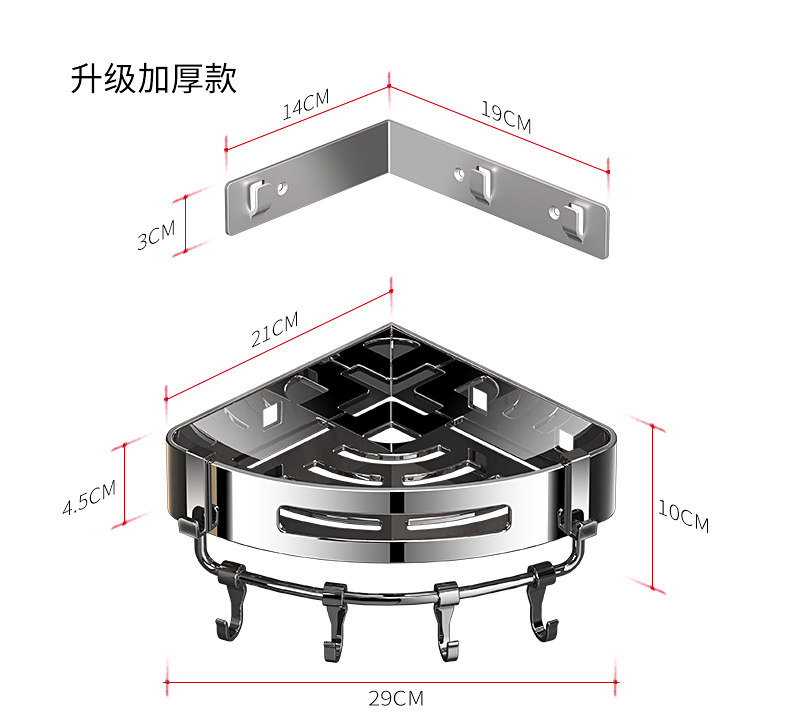 升级加厚款

14CM

19CM

3CM

21CM

4.5CM

10CM

29CM