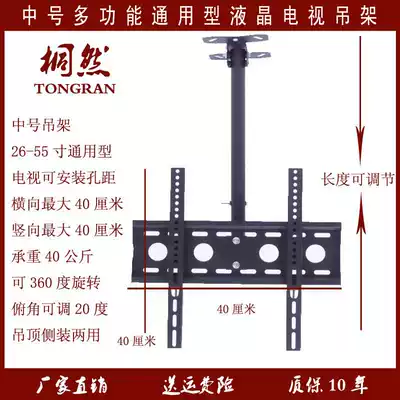 中号多功能通用型液晶电视吊架

桐然
TONGRAN

中号吊架
26-55 寸通用型
电视可安装孔距
横向最大 40 厘米
竖向最大 40 厘米
承重 40 公斤
可 360 度旋转
俯角可调 20 度
吊顶侧装两用

长度可调节

40 厘米

40 厘米

厂家直销　送运费险　质保 10 年