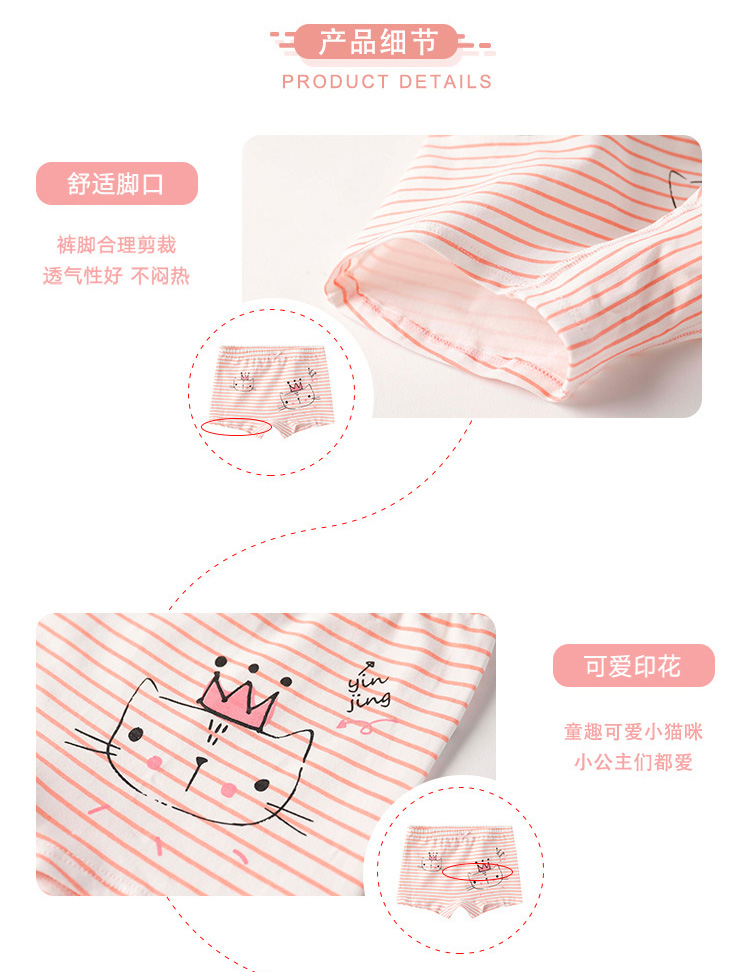 产品细节
PRODUCT DETAILS

舒适脚口

裤脚合理剪裁
透气性好 不闷热

yin
jing

可爱印花

童趣可爱小猫咪
小公主们都爱