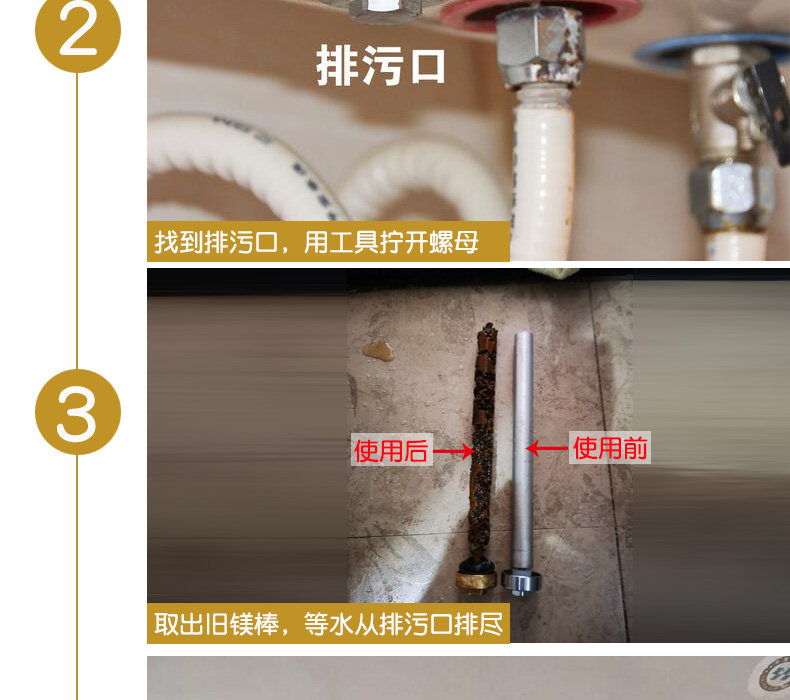 2

排污口

找到排污口，用工具拧开螺母

3

使用后

使用前

取出旧镁棒，等水从排污口排尽