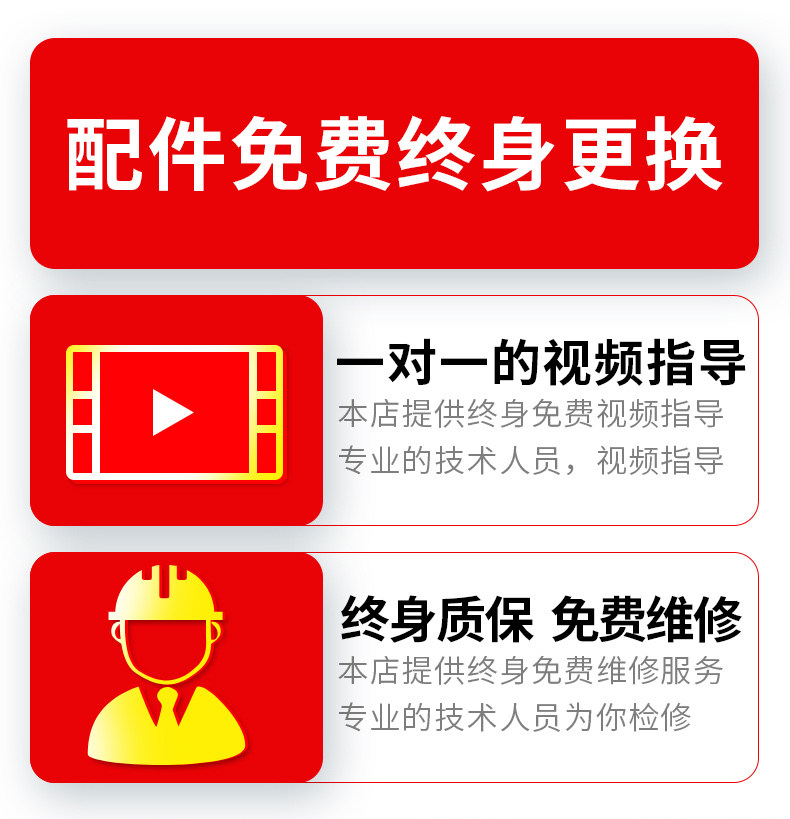 配件免费终身更换

一对一的视频指导

本店提供终身免费视频指导
专业的技术人员，视频指导

终身质保 免费维修

本店提供终身免费维修服务
专业的技术人员为你检修