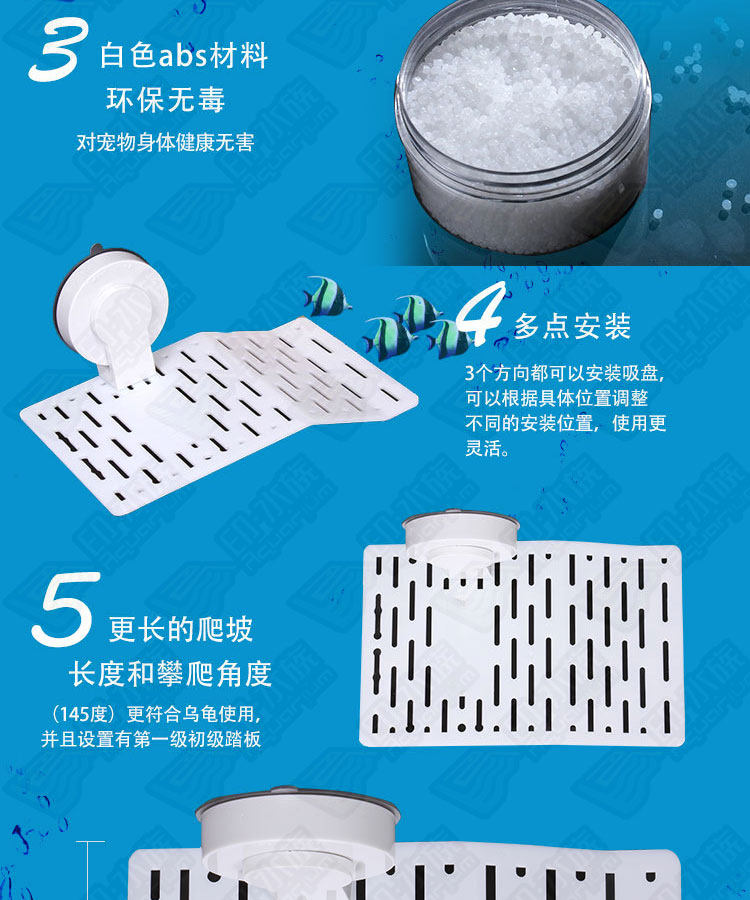 3 白色abs材料
环保无毒
对宠物身体健康无害

4 多点安装
3个方向都可以安装吸盘，可以根据具体位置调整不同的安装位置，使用更灵活。

5 更长的爬坡
长度和攀爬角度
（145度）更符合乌龟使用，并且设置有第一级初级踏板