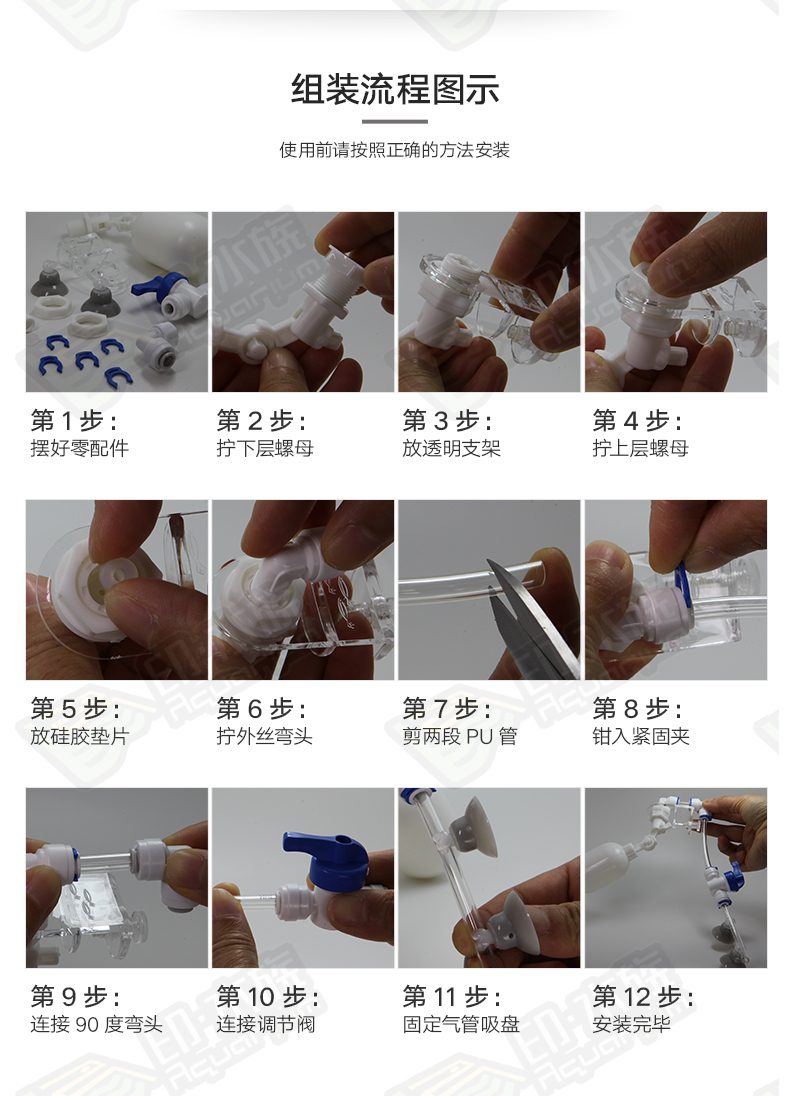 组装流程图示

使用前请按照正确的方法安装

第 1 步：
摆好零配件

第 2 步：
拧下层螺母

第 3 步：
放透明支架

第 4 步：
拧上层螺母

第 5 步：
放硅胶垫片

第 6 步：
拧外丝弯头

第 7 步：
剪两段 PU 管

第 8 步：
钳入紧固夹

第 9 步：
连接 90 度弯头

第 10 步：
连接调节阀

第 11 步：
固定气管吸盘

第 12 步：
安装完毕