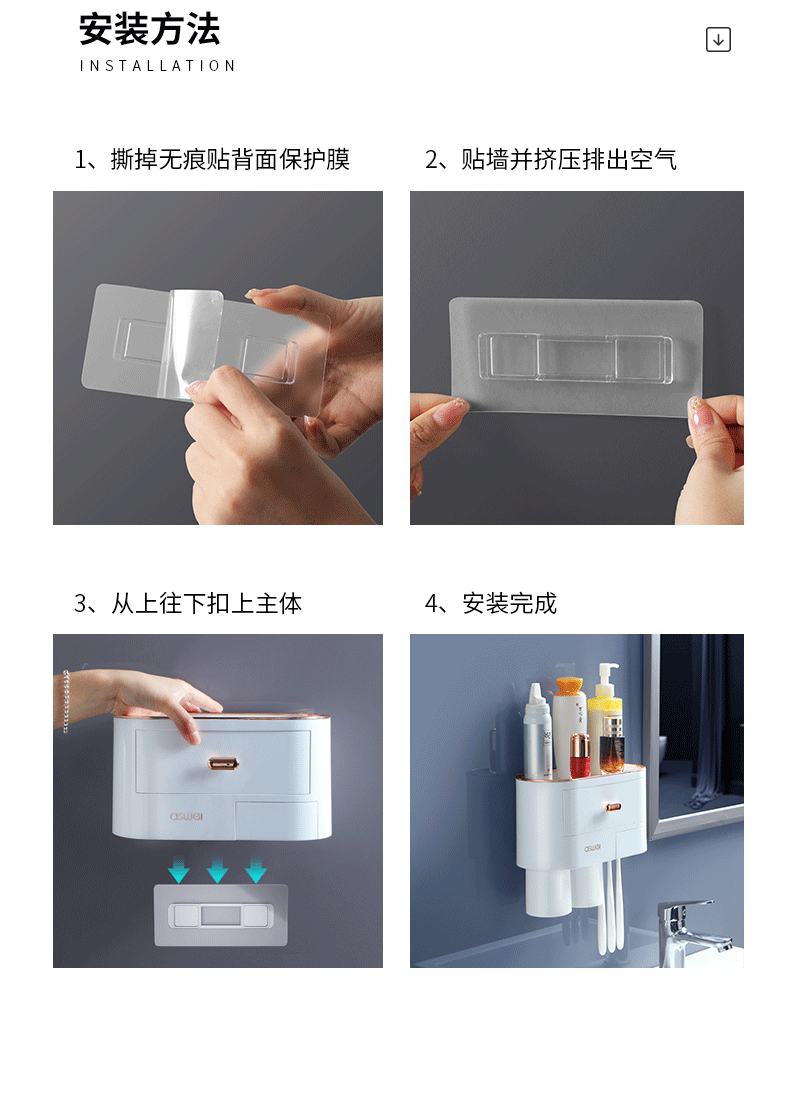 安装方法
INSTALLATION

1、撕掉无痕贴背面保护膜

2、贴墙并挤压排出空气

3、从上往下扣上主体

aswei

4、安装完成

aswei