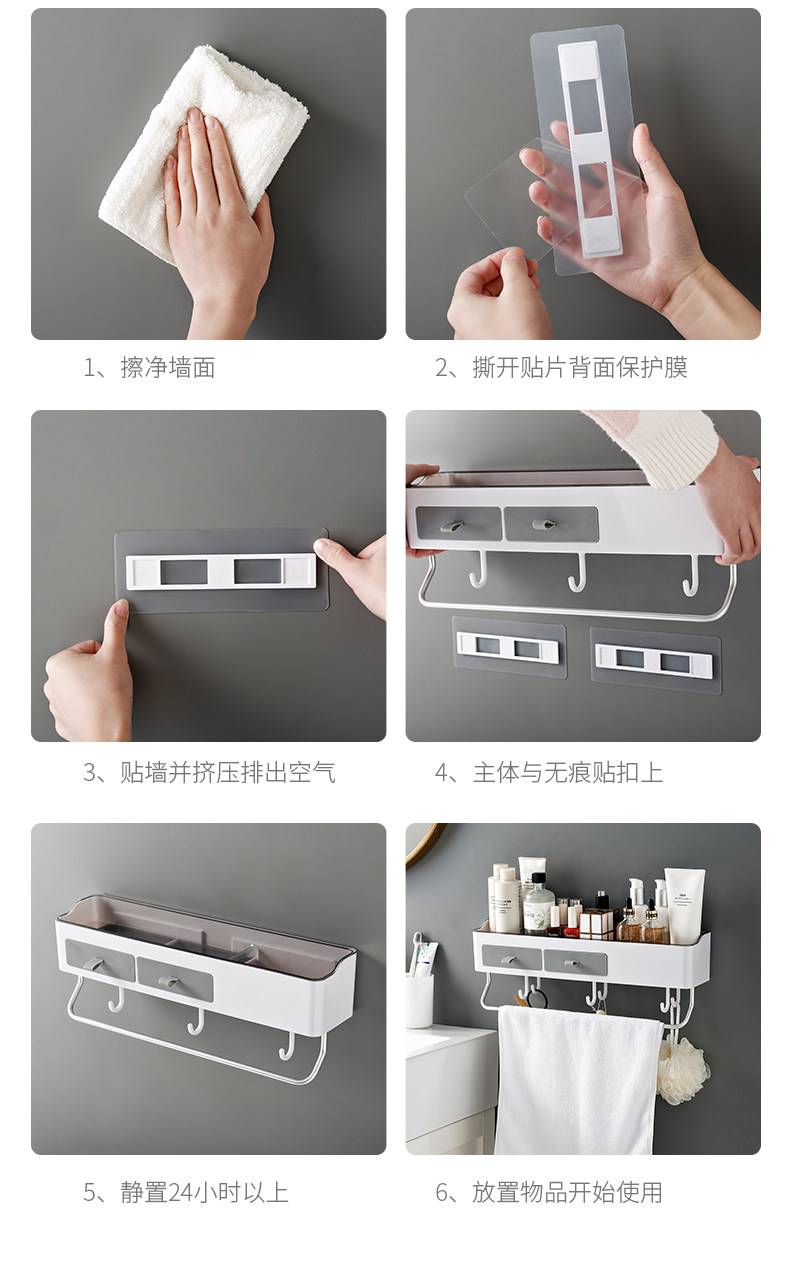 1、擦净墙面

2、撕开贴片背面保护膜

3、贴墙并挤压排出空气

4、主体与无痕贴扣上

5、静置24小时以上

6、放置物品开始使用