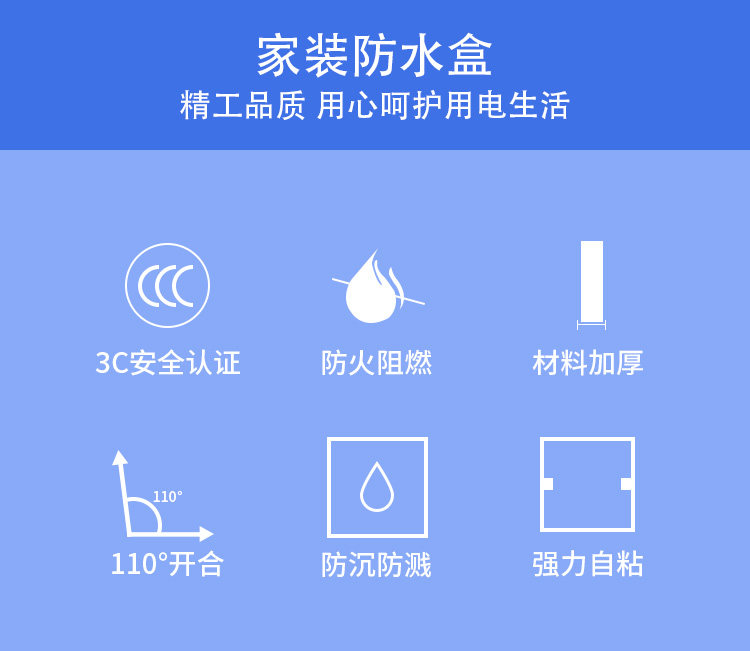 家装防水盒

精工品质 用心呵护用电生活

CCC

3C安全认证

防火阻燃

材料加厚

110°

110°开合

防沉防溅

强力自粘