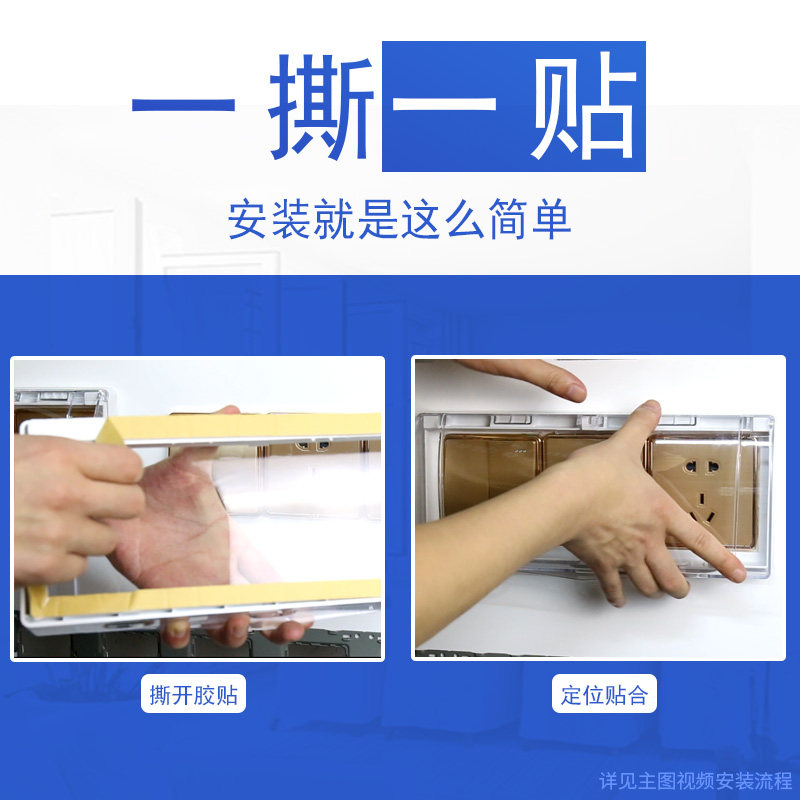 一撕一贴

安装就是这么简单

撕开胶贴

定位贴合

详见主图视频安装流程