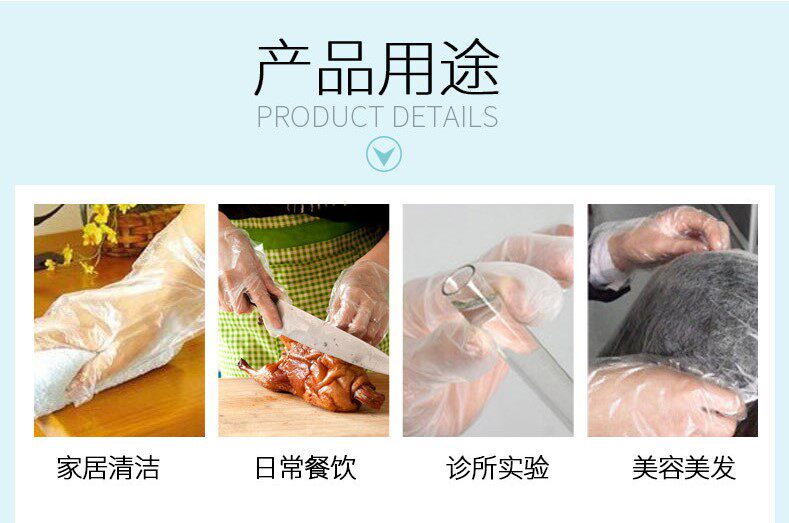 产品用途
PRODUCT DETAILS

家居清洁

日常餐饮

诊所实验

美容美发