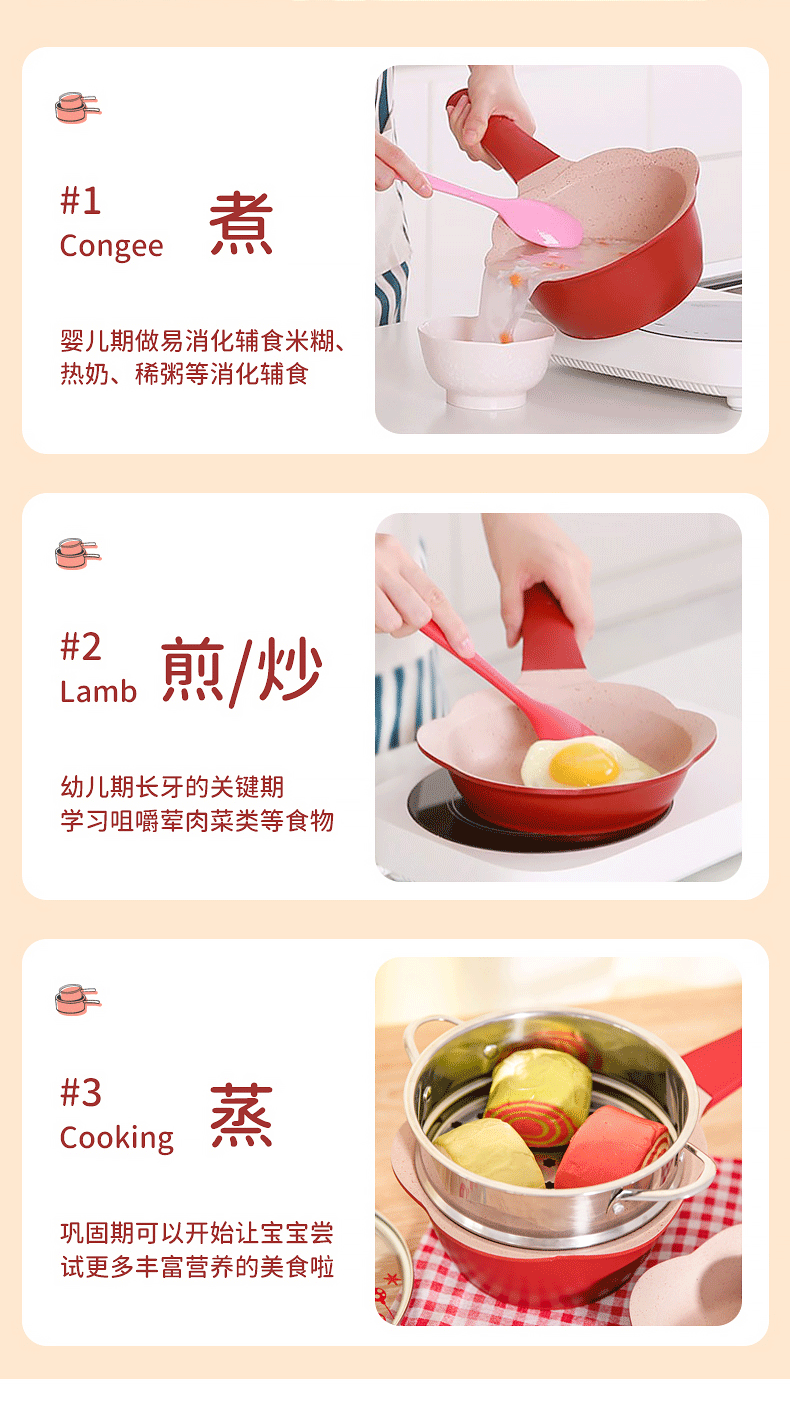 #1
Congee
煮

婴儿期做易消化辅食米糊、热奶、稀粥等消化辅食

#2
Lamb
煎/炒

幼儿期长牙的关键期
学习咀嚼荤肉菜类等食物

#3
Cooking
蒸

巩固期可以开始让宝宝尝试更多丰富营养的美食啦