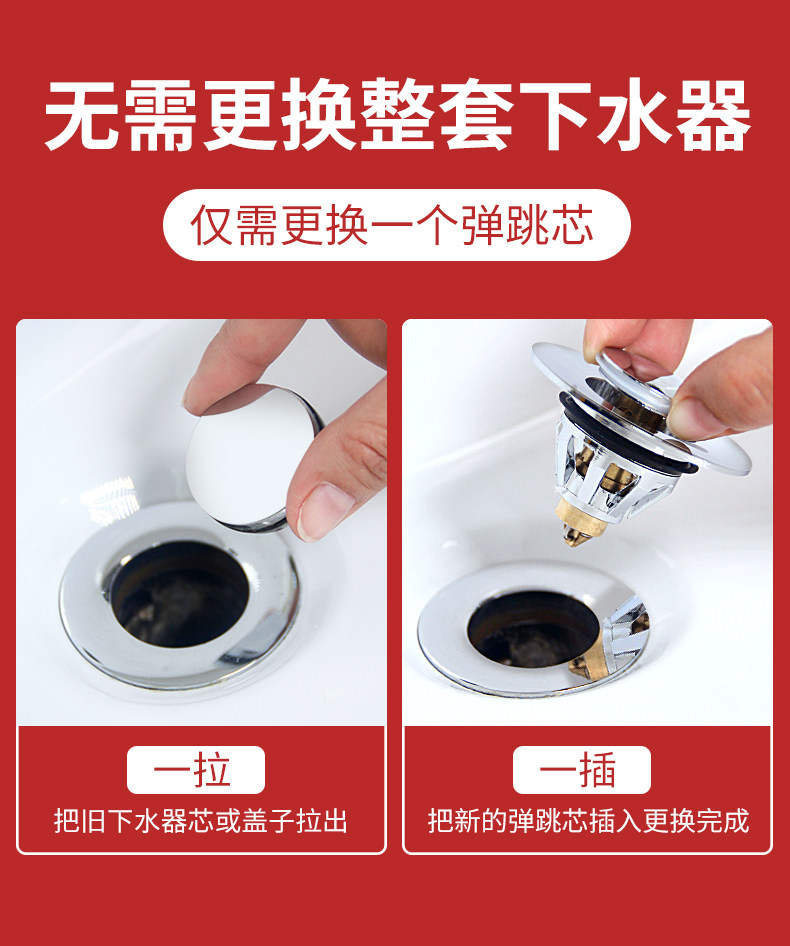 无需更换整套下水器

仅需更换一个弹跳芯

一拉

把旧下水器芯或盖子拉出

一插

把新的弹跳芯插入更换完成