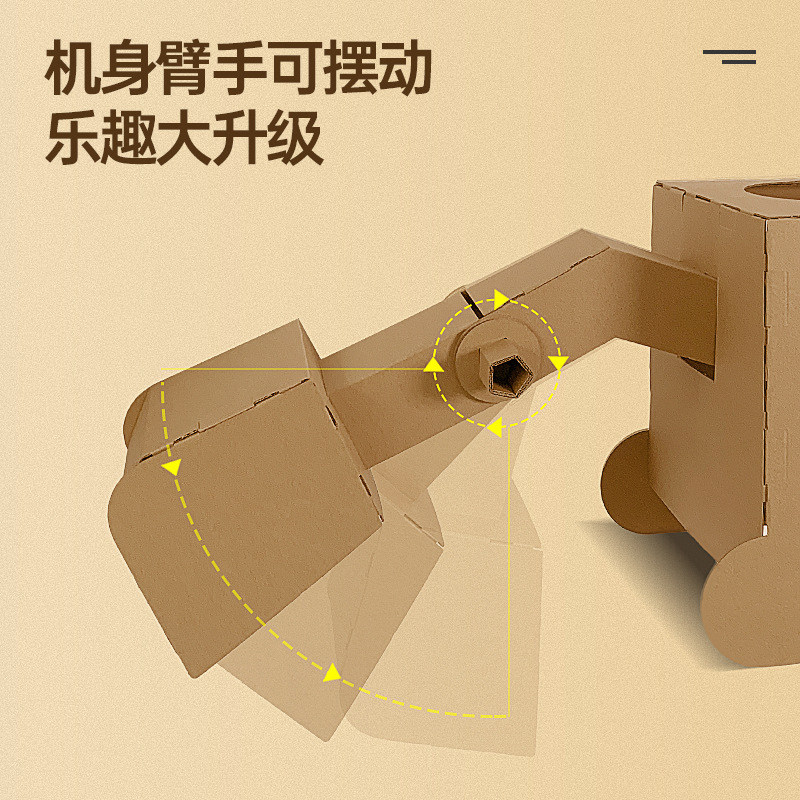 机身臂手可摆动
乐趣大升级