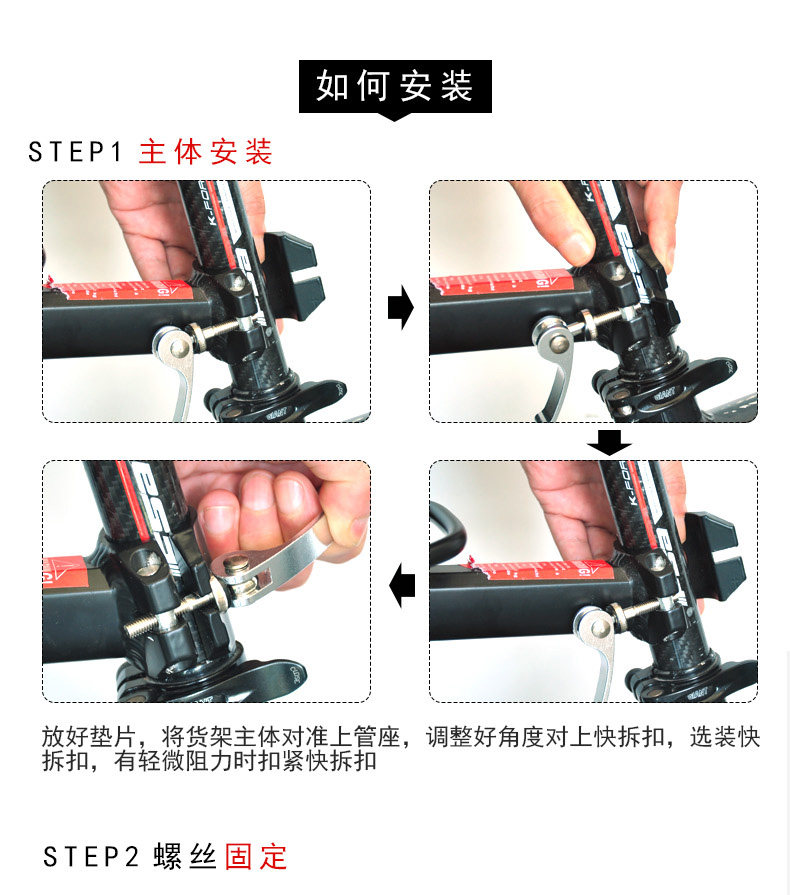 如何安装

STEP1 主体安装

放好垫片，将货架主体对准上管座，调整好角度对上快拆扣，选装快拆扣，有轻微阻力时扣紧快拆扣

STEP2 螺丝固定