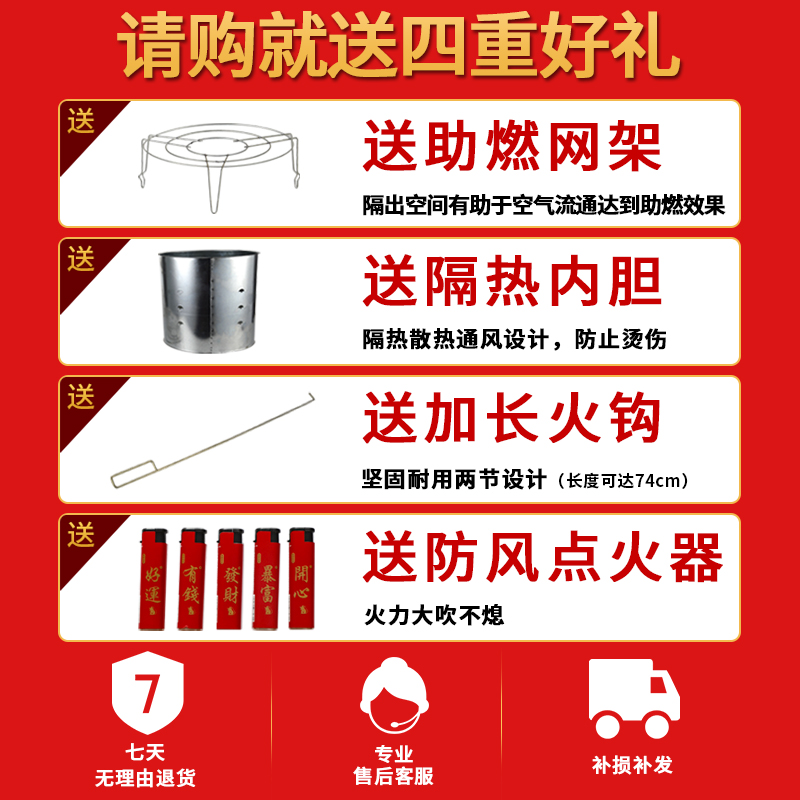 请购就送四重好礼

送

送助燃网架

隔出空间有助于空气流通达到助燃效果

送

送隔热内胆

隔热散热通风设计，防止烫伤

送

送加长火钩

坚固耐用两节设计（长度可达74cm）

送

好運 有錢 發財 暴富 開心

送防风点火器

火力大吹不熄

7

七天
无理由退货

专业
售后客服

补损补发