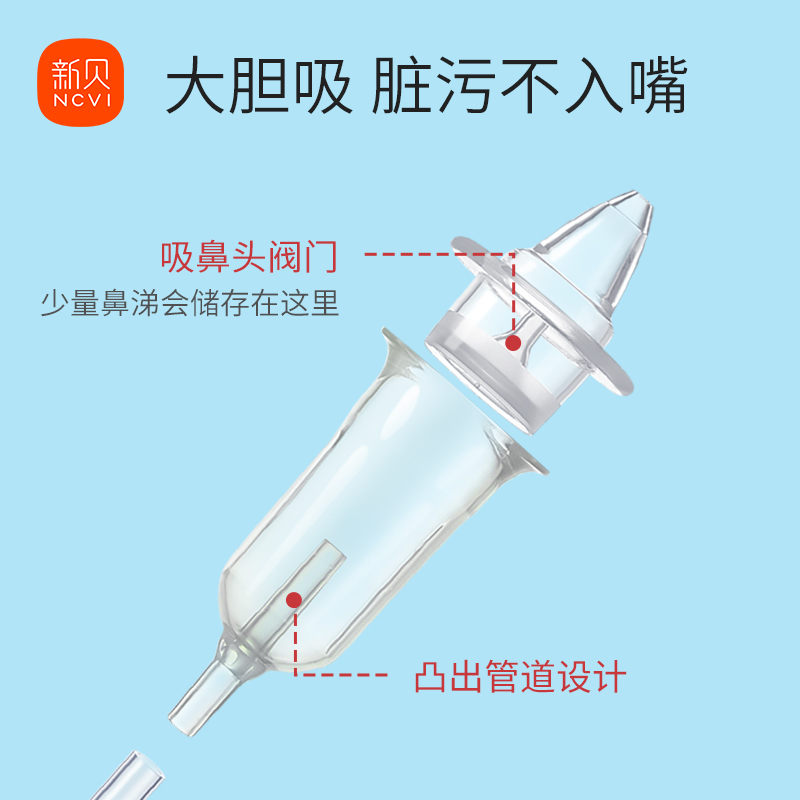 新贝
NCVI

大胆吸 脏污不入嘴

吸鼻头阀门
少量鼻涕会储存在这里

凸出管道设计