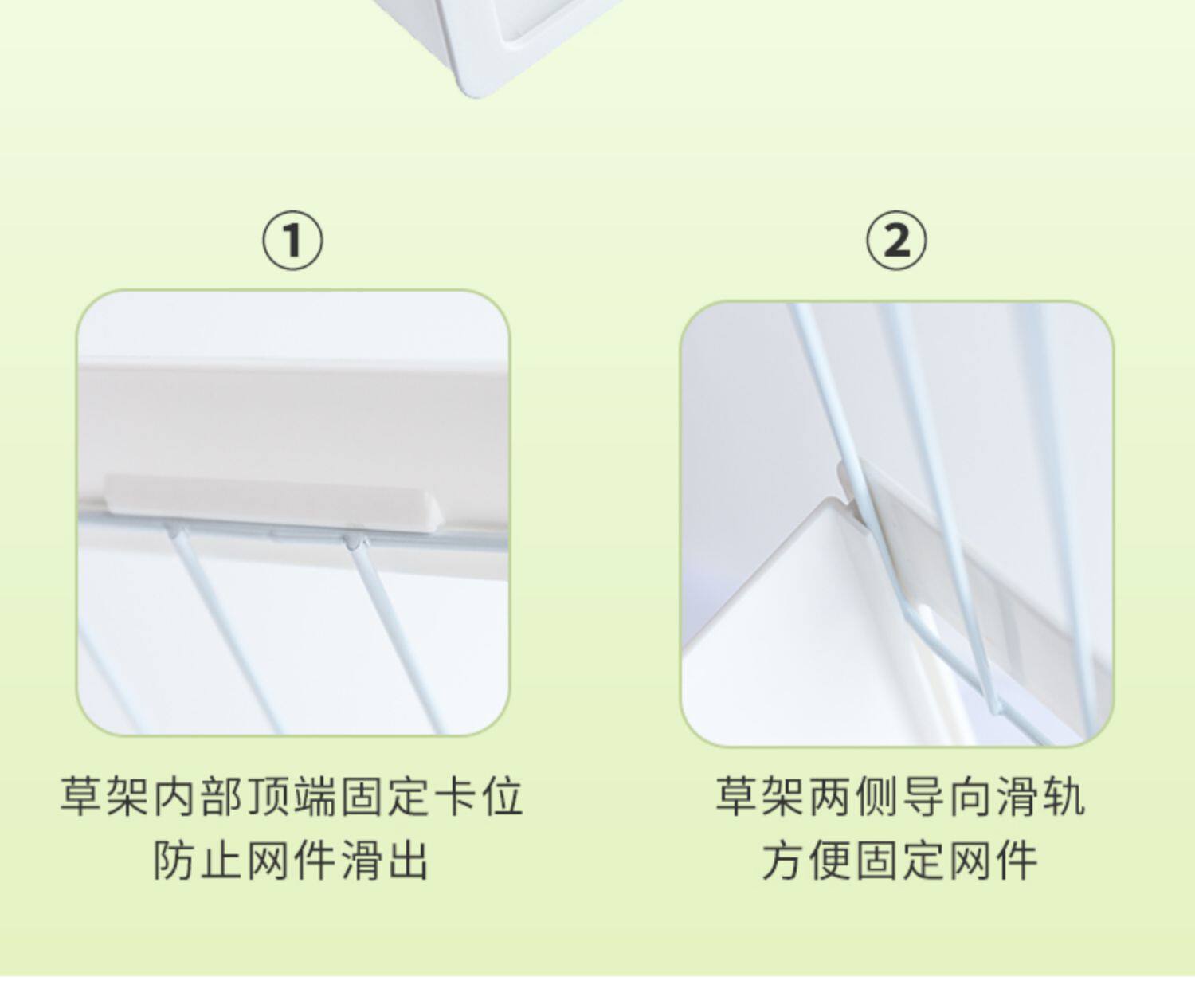 ①

草架内部顶端固定卡位
防止网件滑出

②

草架两侧导向滑轨
方便固定网件