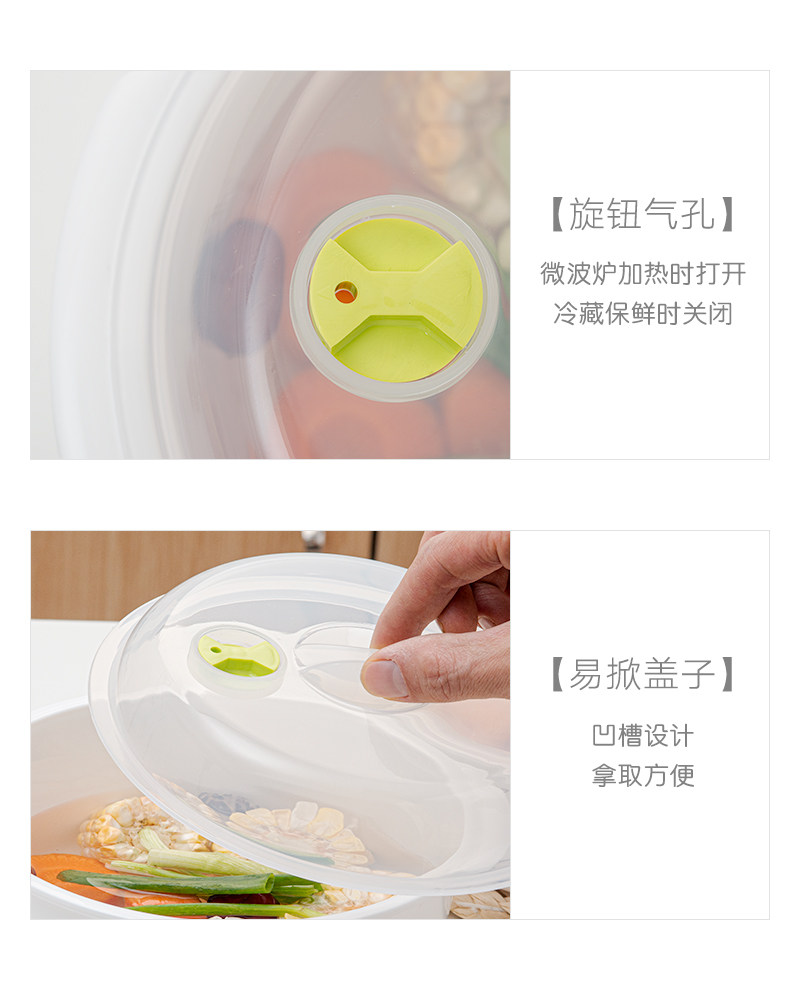 【旋钮气孔】

微波炉加热时打开
冷藏保鲜时关闭

【易掀盖子】

凹槽设计
拿取方便