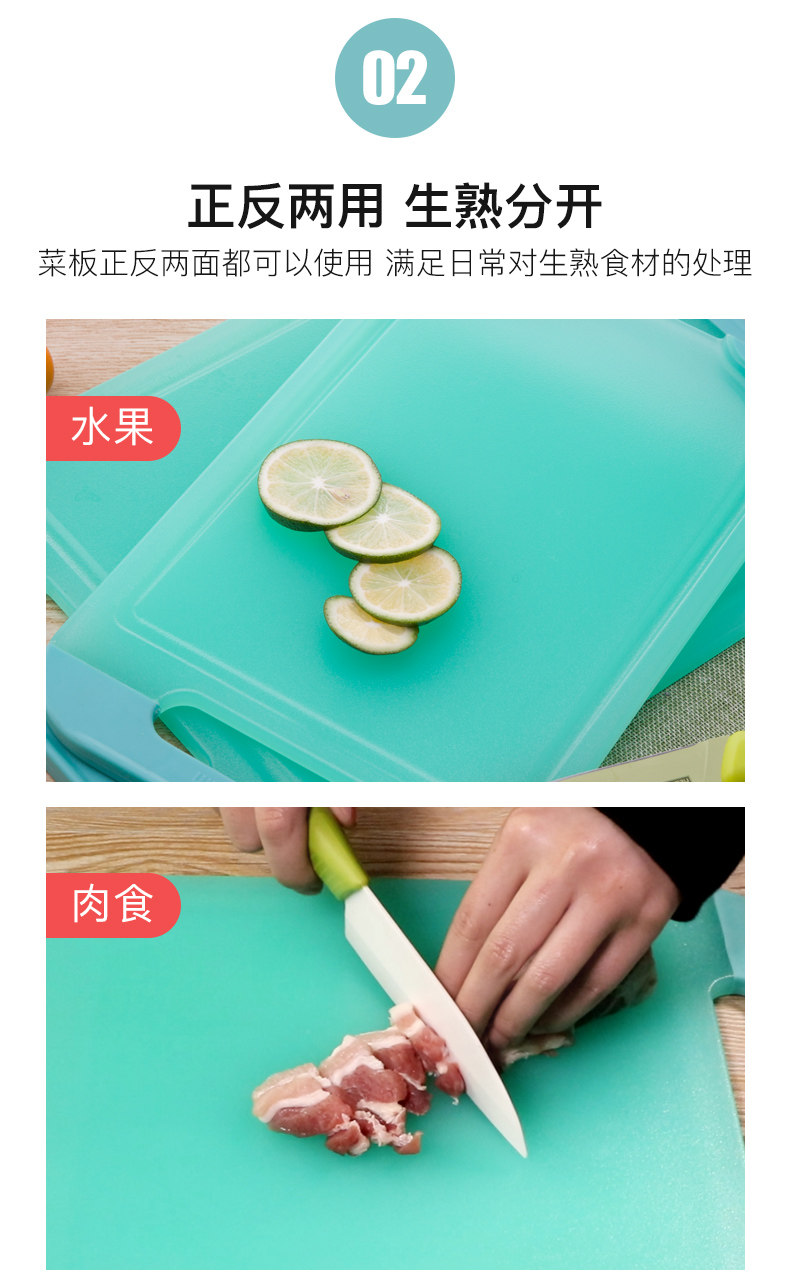 02

正反两用 生熟分开

菜板正反两面都可以使用 满足日常对生熟食材的处理

水果

肉食