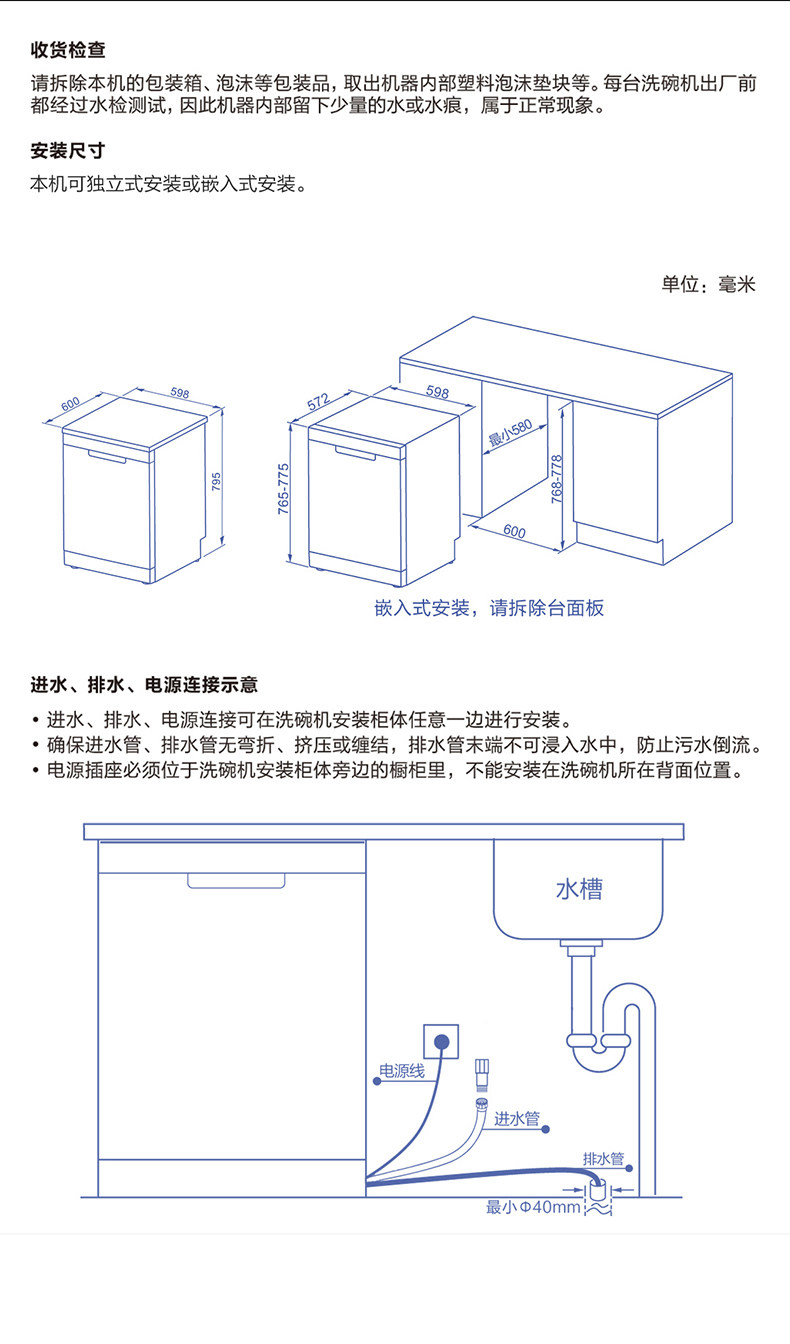 收货检查

请拆除本机的包装箱、泡沫等包装品，取出机器内部塑料泡沫垫块等。每台洗碗机出厂前都经过水检测试，因此机器内部留下少量的水或水痕，属于正常现象。

安装尺寸

本机可独立式安装或嵌入式安装。

单位：毫米

600

598

795

572

598

765-775

最小580

768-778

600

嵌入式安装，请拆除台面板

进水、排水、电源连接示意

• 进水、排水、电源连接可在洗碗机安装柜体任意一边进行安装。
• 确保进水管、排水管无弯折、挤压或缠结，排水管末端不可浸入水中，防止污水倒流。
• 电源插座必须位于洗碗机安装柜体旁边的橱柜里，不能安装在洗碗机所在背面位置。

水槽

电源线

进水管

排水管

最小Φ40mm