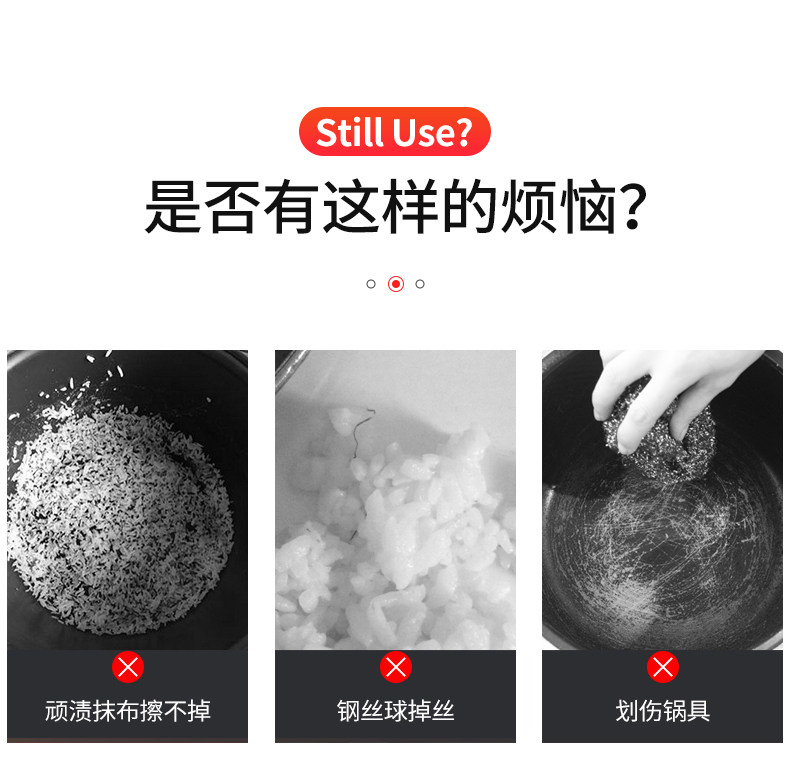 Still Use?

是否有这样的烦恼?

顽渍抹布擦不掉

钢丝球掉丝

划伤锅具