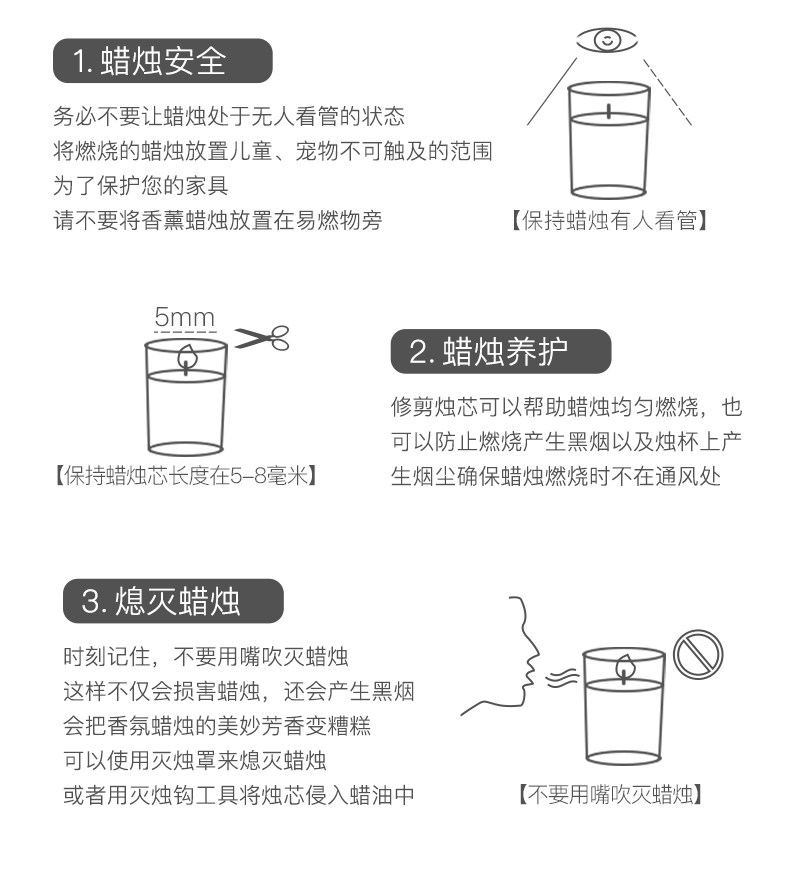 1. 蜡烛安全

务必不要让蜡烛处于无人看管的状态
将燃烧的蜡烛放置儿童、宠物不可触及的范围
为了保护您的家具
请不要将香薰蜡烛放置在易燃物旁

【保持蜡烛有人看管】

5mm

【保持蜡烛芯长度在5-8毫米】

2. 蜡烛养护

修剪烛芯可以帮助蜡烛均匀燃烧，也可以防止燃烧产生黑烟以及烛杯上产生烟尘确保蜡烛燃烧时不在通风处

3. 熄灭蜡烛

时刻记住，不要用嘴吹灭蜡烛
这样不仅会损害蜡烛，还会产生黑烟
会把香氛蜡烛的美妙芳香变糟糕
可以使用灭烛罩来熄灭蜡烛
或者用灭烛钩工具将烛芯侵入蜡油中

【不要用嘴吹灭蜡烛】