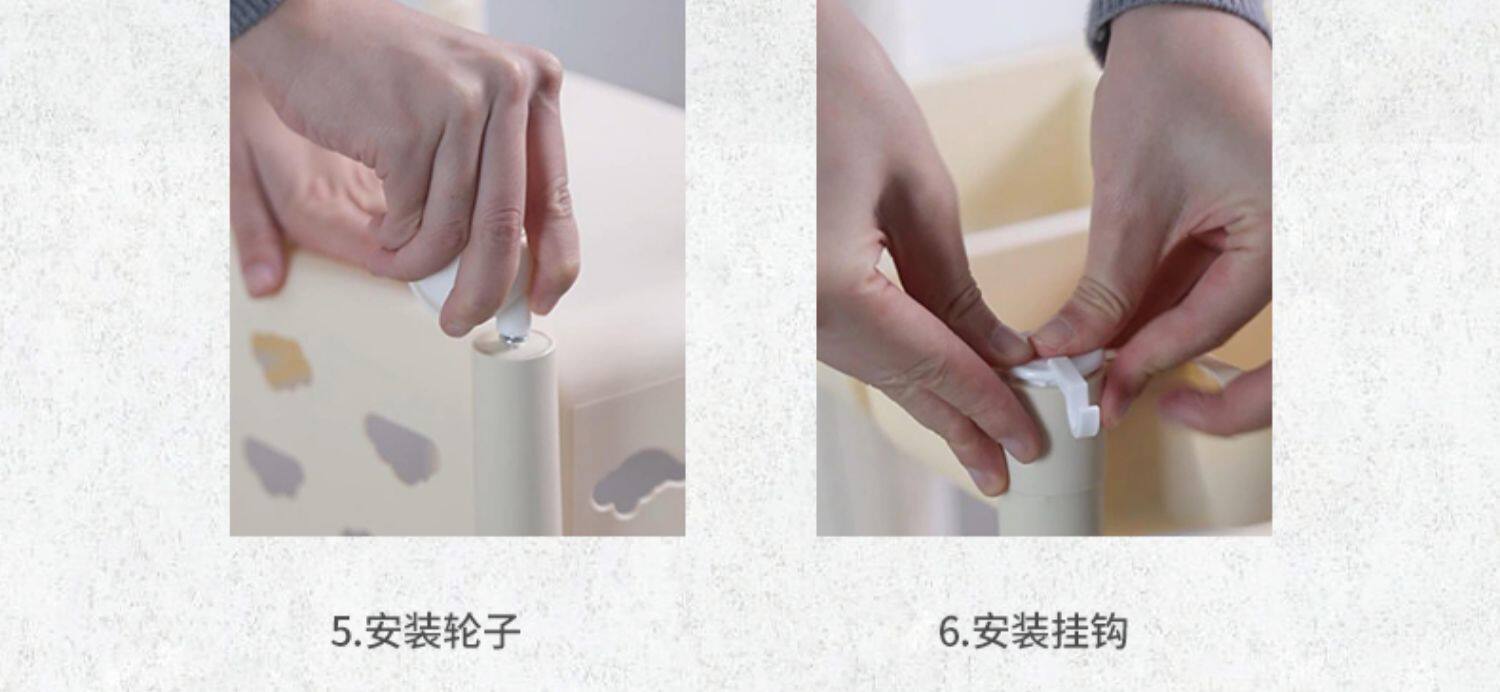 5.安装轮子

6.安装挂钩