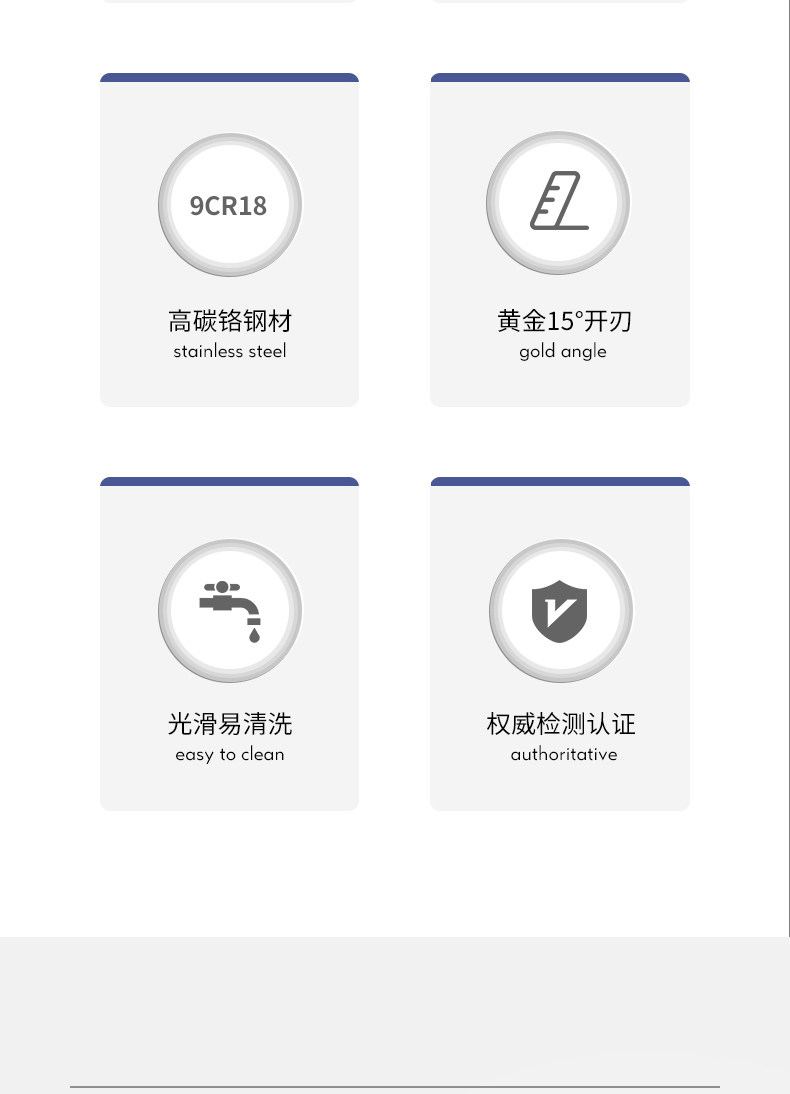 9CR18

高碳铬钢材
stainless steel

黄金15°开刃
gold angle

光滑易清洗
easy to clean

权威检测认证
authoritative