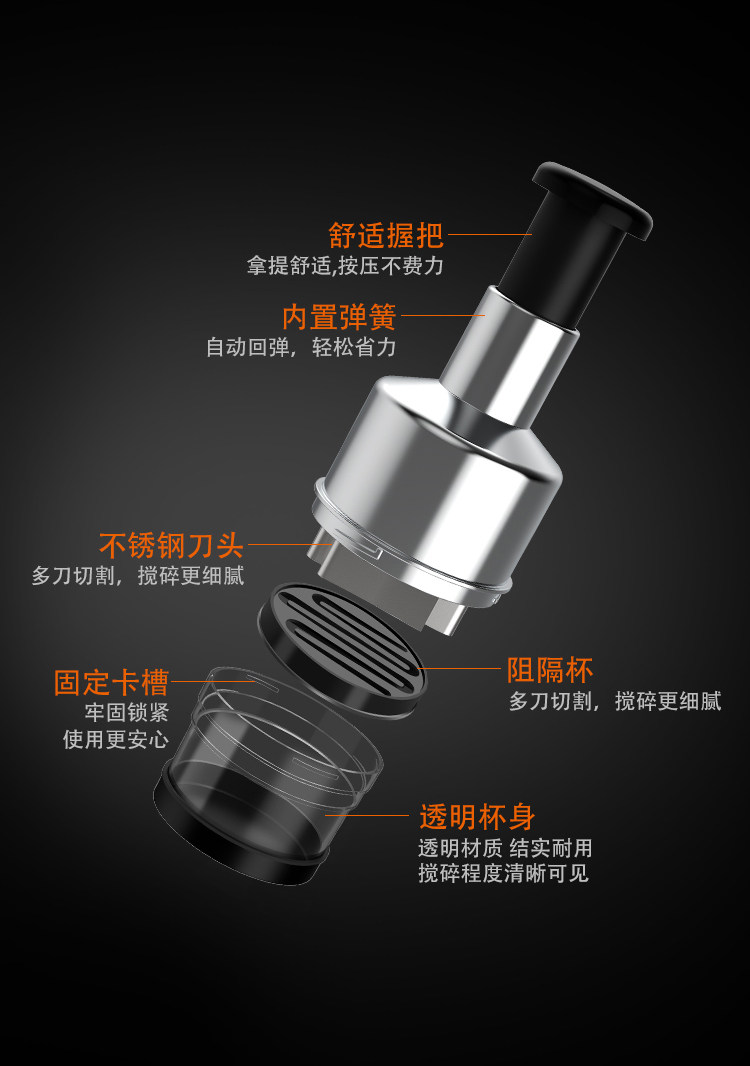 舒适握把
拿提舒适,按压不费力

内置弹簧
自动回弹，轻松省力

不锈钢刀头
多刀切割，搅碎更细腻

阻隔杯
多刀切割，搅碎更细腻

固定卡槽
牢固锁紧
使用更安心

透明杯身
透明材质 结实耐用
搅碎程度清晰可见