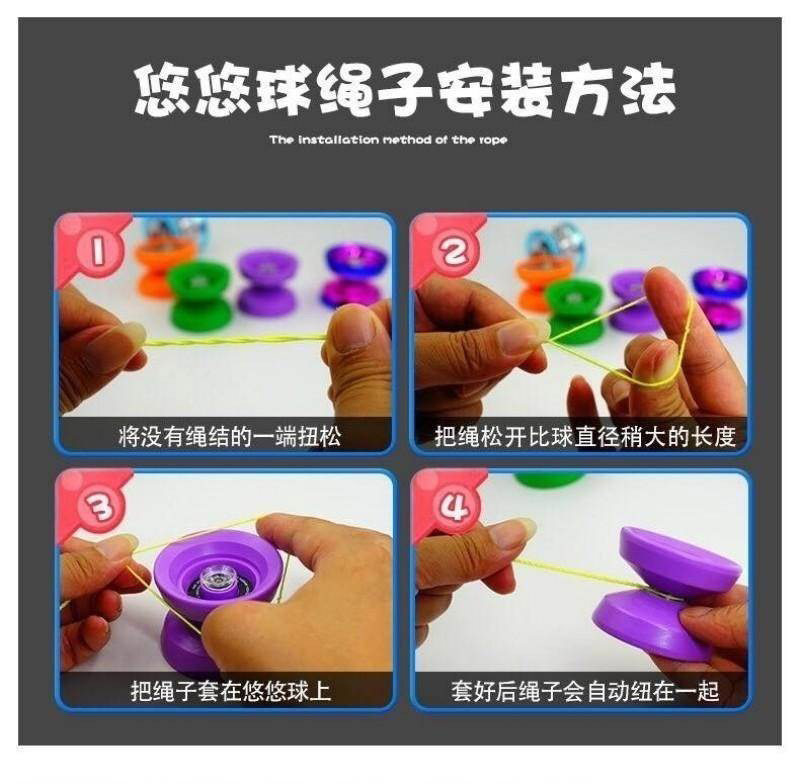 悠悠球绳子安装方法

The installation method of the rope

1
将没有绳结的一端扭松

2
把绳松开比球直径稍大的长度

3
把绳子套在悠悠球上

4
套好后绳子会自动纽在一起