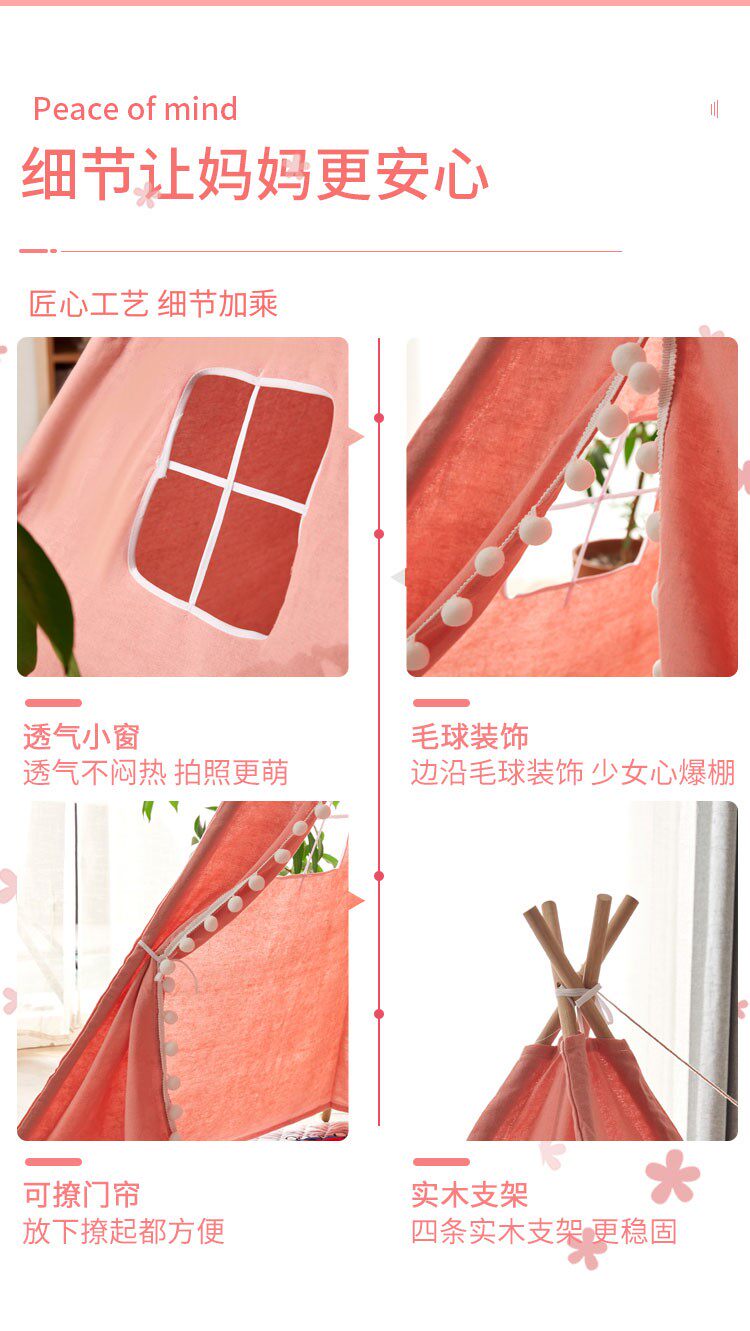 Peace of mind
细节让妈妈更安心

匠心工艺 细节加乘

透气小窗
透气不闷热 拍照更萌

毛球装饰
边沿毛球装饰 少女心爆棚

可撩门帘
放下撩起都方便

实木支架
四条实木支架 更稳固