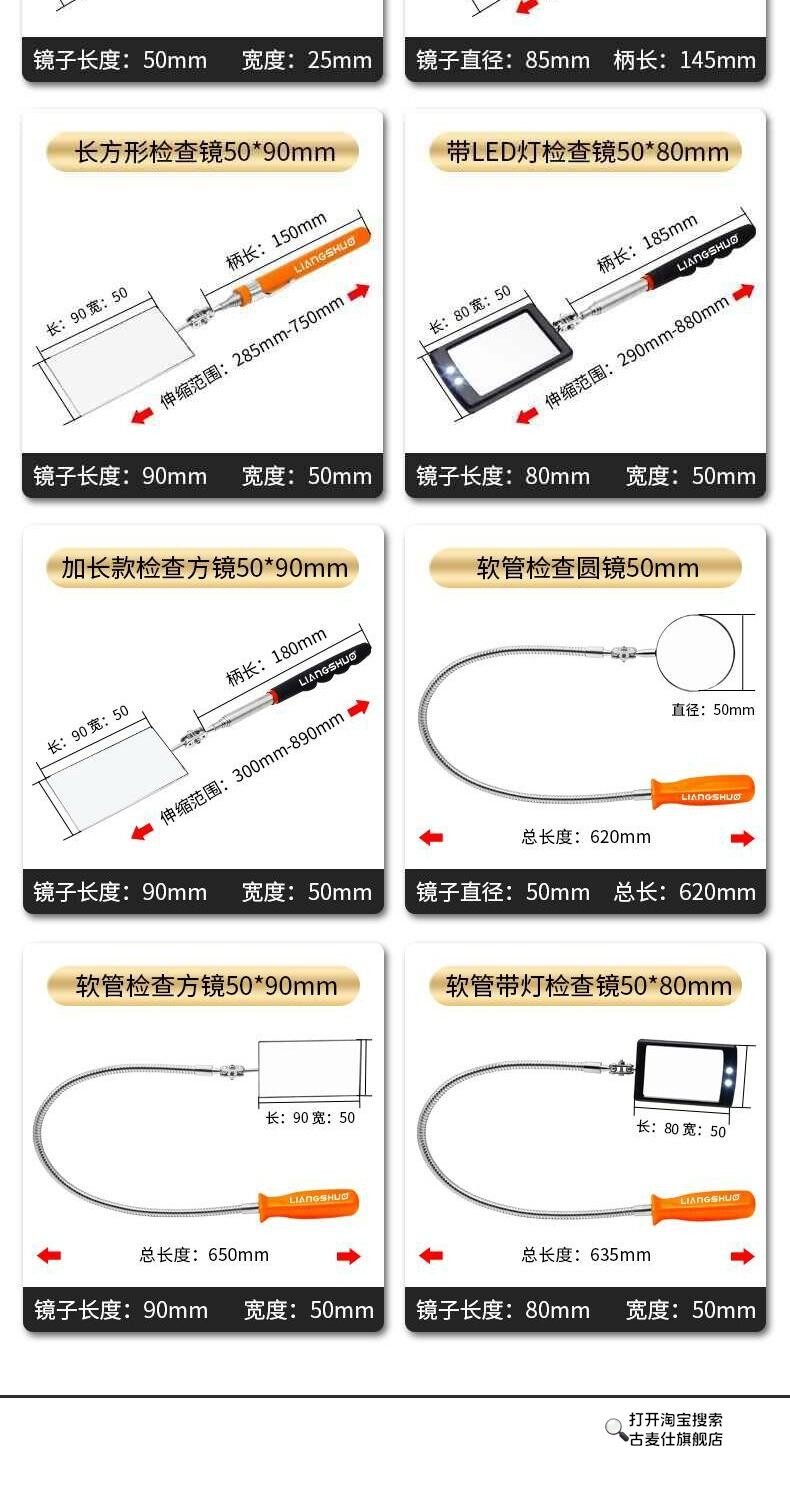 镜子长度：50mm 宽度：25mm

镜子直径：85mm 柄长：145mm

长方形检查镜50*90mm

柄长：150mm

LIANGSHUO

长：90 宽：50

伸缩范围：285mm-750mm

镜子长度：90mm 宽度：50mm

带LED灯检查镜50*80mm

柄长：185mm

LIANGSHUO

长：80 宽：50

伸缩范围：290mm-880mm

镜子长度：80mm 宽度：50mm

加长款检查方镜50*90mm

柄长：180mm

LIANGSHUO

长：90 宽：50

伸缩范围：300mm-890mm

镜子长度：90mm 宽度：50mm

软管检查圆镜50mm

直径：50mm

LIANGSHUO

总长度：620mm

镜子直径：50mm 总长：620mm

软管检查方镜50*90mm

长：90 宽：50

LIANGSHUO

总长度：650mm

镜子长度：90mm 宽度：50mm

软管带灯检查镜50*80mm

长：80 宽：50

LIANGSHUO

总长度：635mm

镜子长度：80mm 宽度：50mm

打开淘宝搜索
古麦仕旗舰店