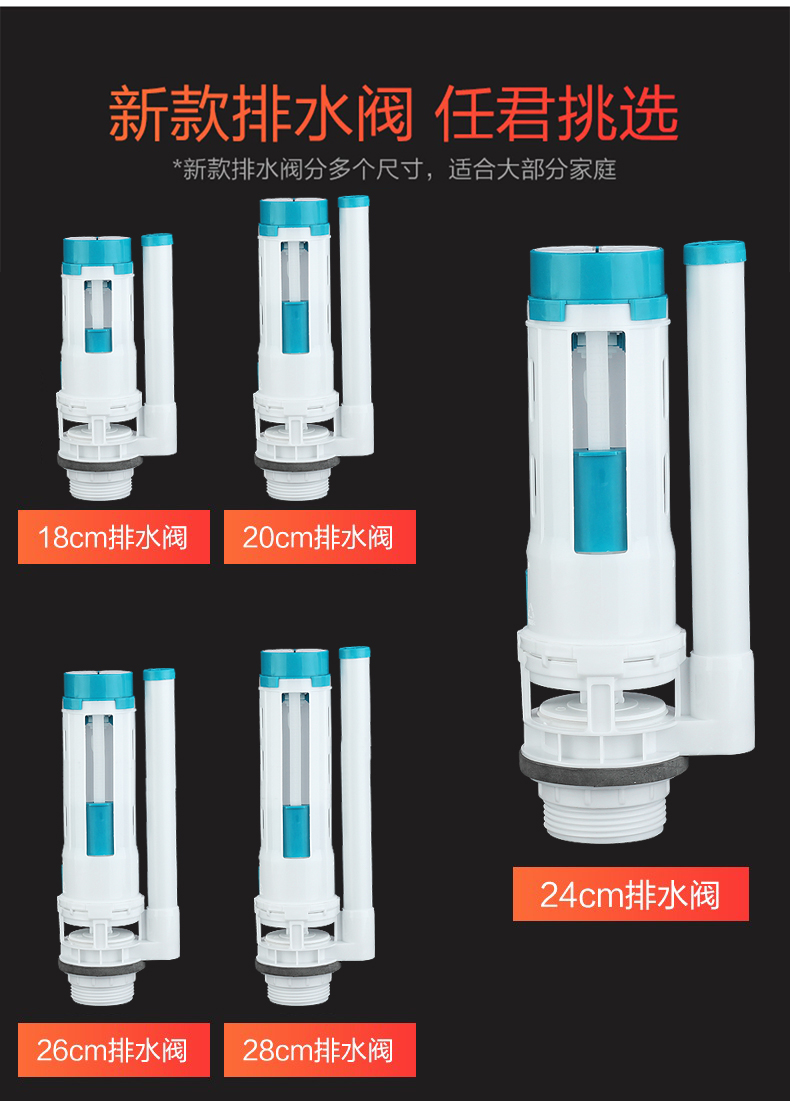 新款排水阀 任君挑选

*新款排水阀分多个尺寸，适合大部分家庭

18cm排水阀

20cm排水阀

24cm排水阀

26cm排水阀

28cm排水阀