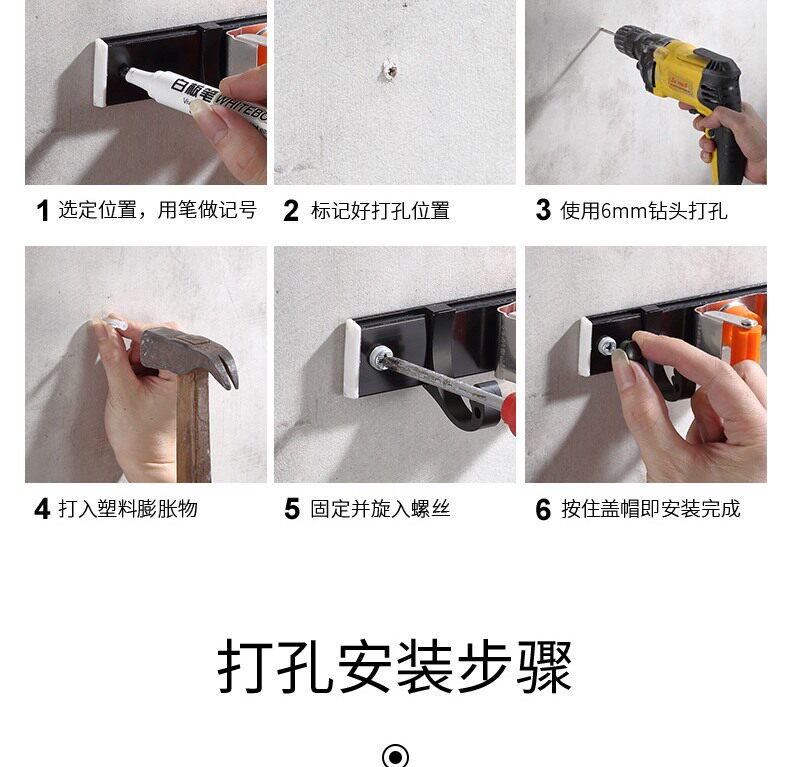 白板笔 WHITEBO

1 选定位置，用笔做记号

2 标记好打孔位置

3 使用6mm钻头打孔

4 打入塑料膨胀物

5 固定并旋入螺丝

6 按住盖帽即安装完成

打孔安装步骤