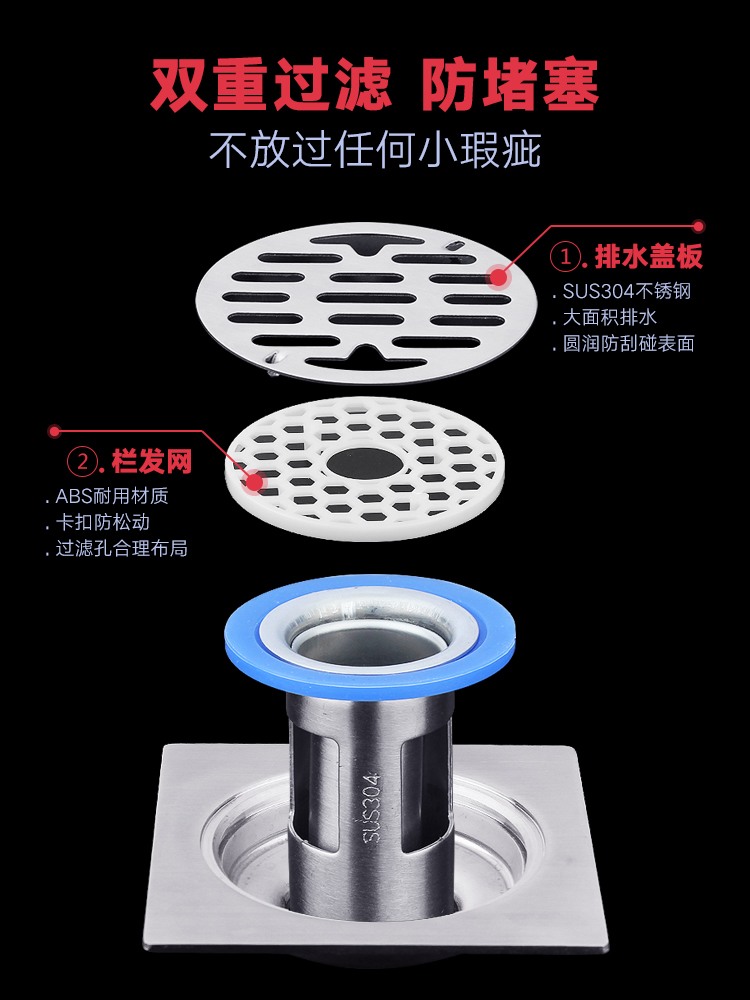 双重过滤 防堵塞
不放过任何小瑕疵

①. 排水盖板
. SUS304不锈钢
. 大面积排水
. 圆润防刮碰表面

②. 栏发网
. ABS耐用材质
. 卡扣防松动
. 过滤孔合理布局

SUS304