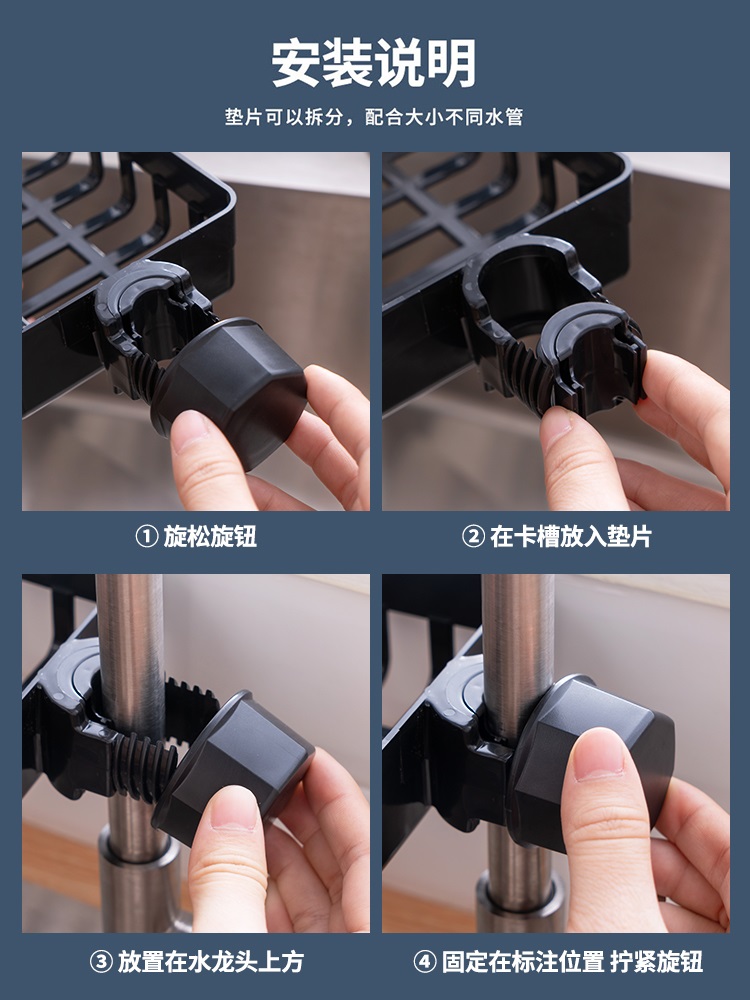 安装说明

垫片可以拆分，配合大小不同水管

① 旋松旋钮

② 在卡槽放入垫片

③ 放置在水龙头上方

④ 固定在标注位置 拧紧旋钮