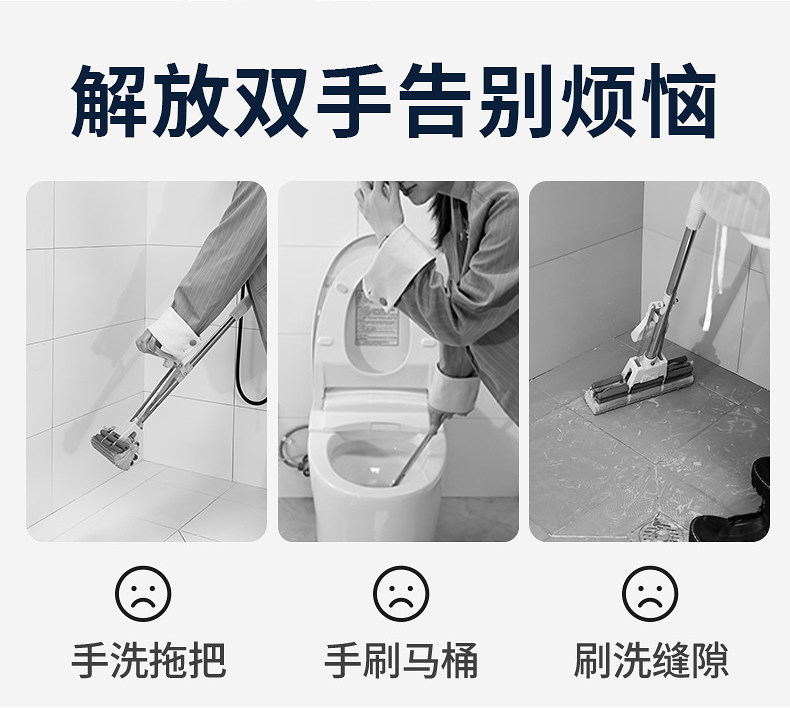 解放双手告别烦恼

手洗拖把

手刷马桶

刷洗缝隙