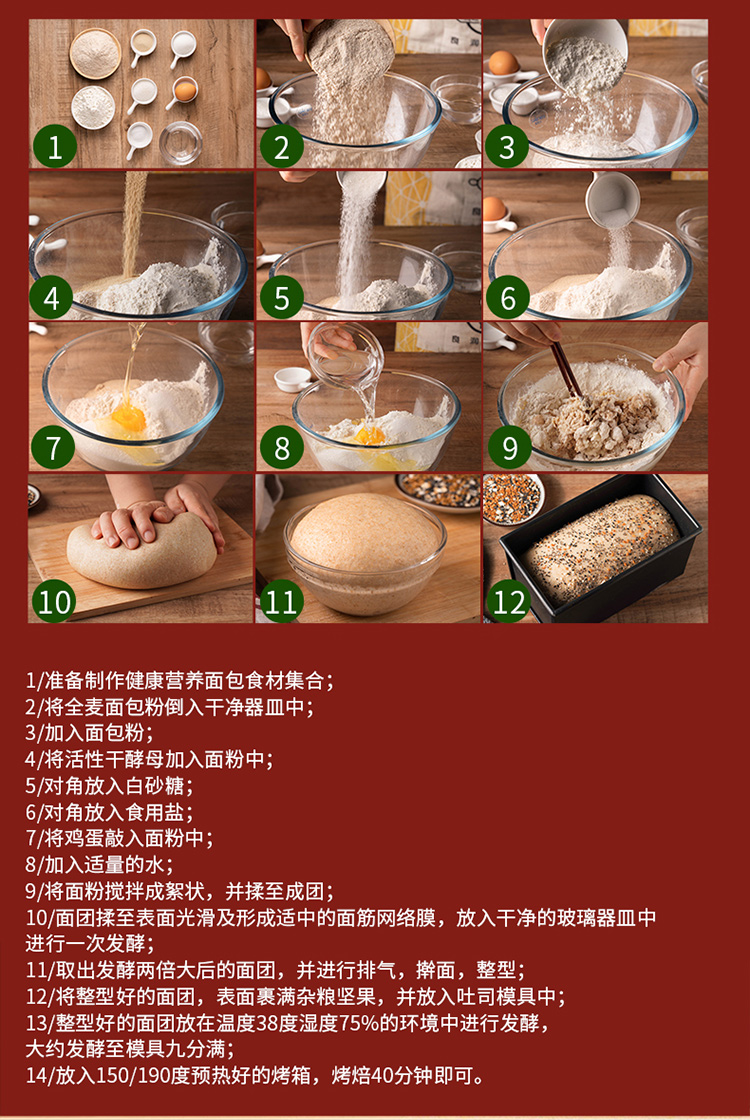 1

2

3

4

5

6

7

8

9

10

11

12

1/准备制作健康营养面包食材集合；
2/将全麦面包粉倒入干净器皿中；
3/加入面包粉；
4/将活性干酵母加入面粉中；
5/对角放入白砂糖；
6/对角放入食用盐；
7/将鸡蛋敲入面粉中；
8/加入适量的水；
9/将面粉搅拌成絮状，并揉至成团；
10/面团揉至表面光滑及形成适中的面筋网络膜，放入干净的玻璃器皿中进行一次发酵；
11/取出发酵两倍大后的面团，并进行排气，擀面，整型；
12/将整型好的面团，表面裹满杂粮坚果，并放入吐司模具中；
13/整型好的面团放在温度38度湿度75%的环境中进行发酵，大约发酵至模具九分满；
14/放入150/190度预热好的烤箱，烤焙40分钟即可。