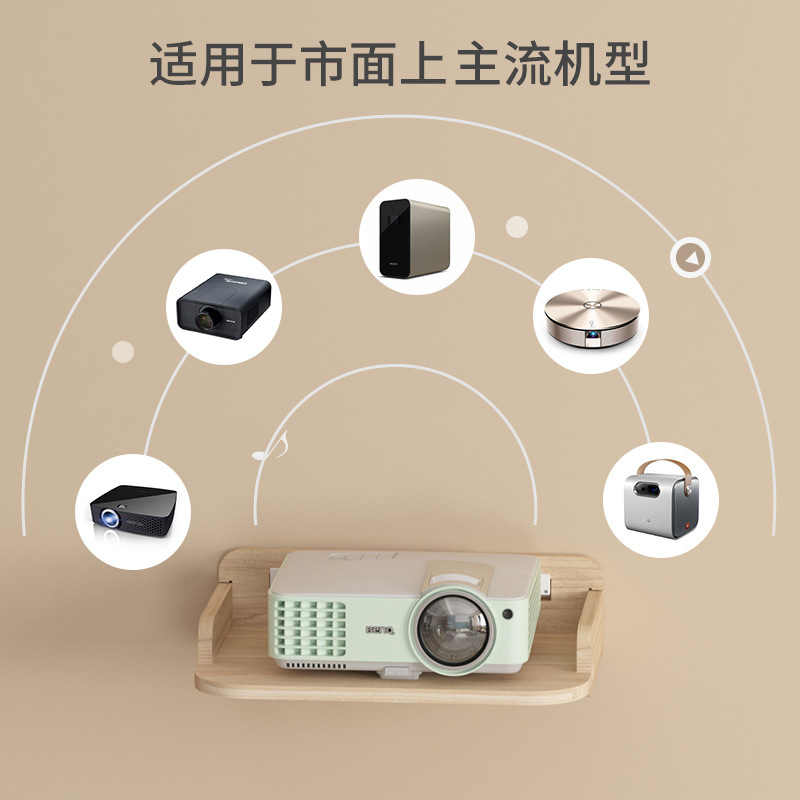 适用于市面上主流机型

BenQ