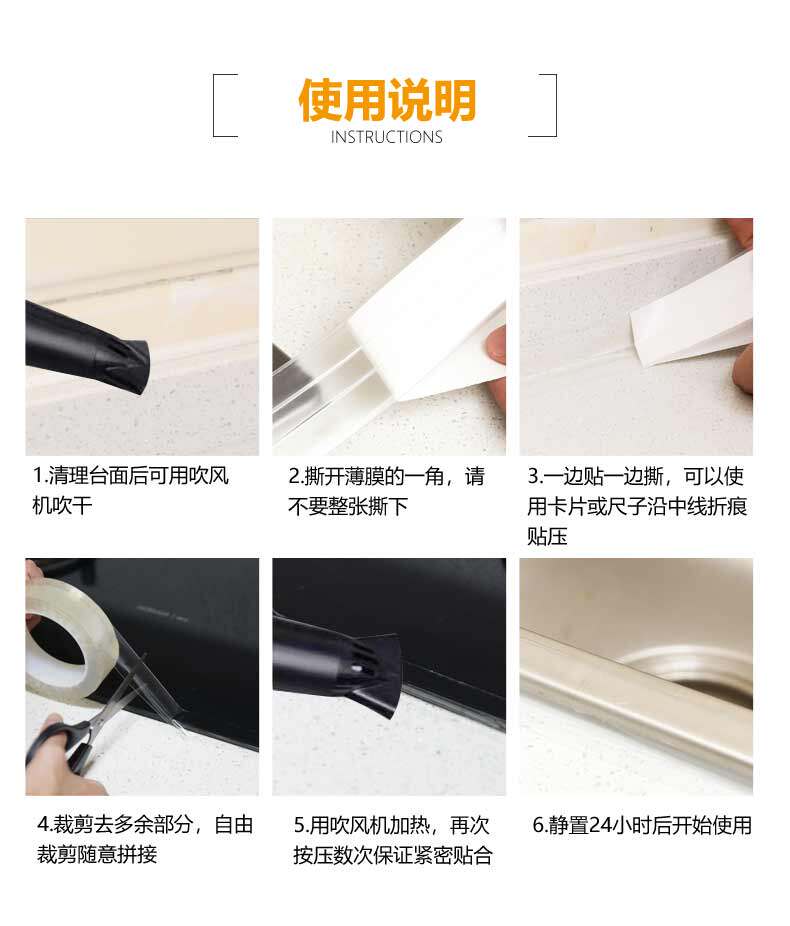 使用说明
INSTRUCTIONS

1.清理台面后可用吹风机吹干

2.撕开薄膜的一角，请不要整张撕下

3.一边贴一边撕，可以使用卡片或尺子沿中线折痕贴压

4.裁剪去多余部分，自由裁剪随意拼接

5.用吹风机加热，再次按压数次保证紧密贴合

6.静置24小时后开始使用