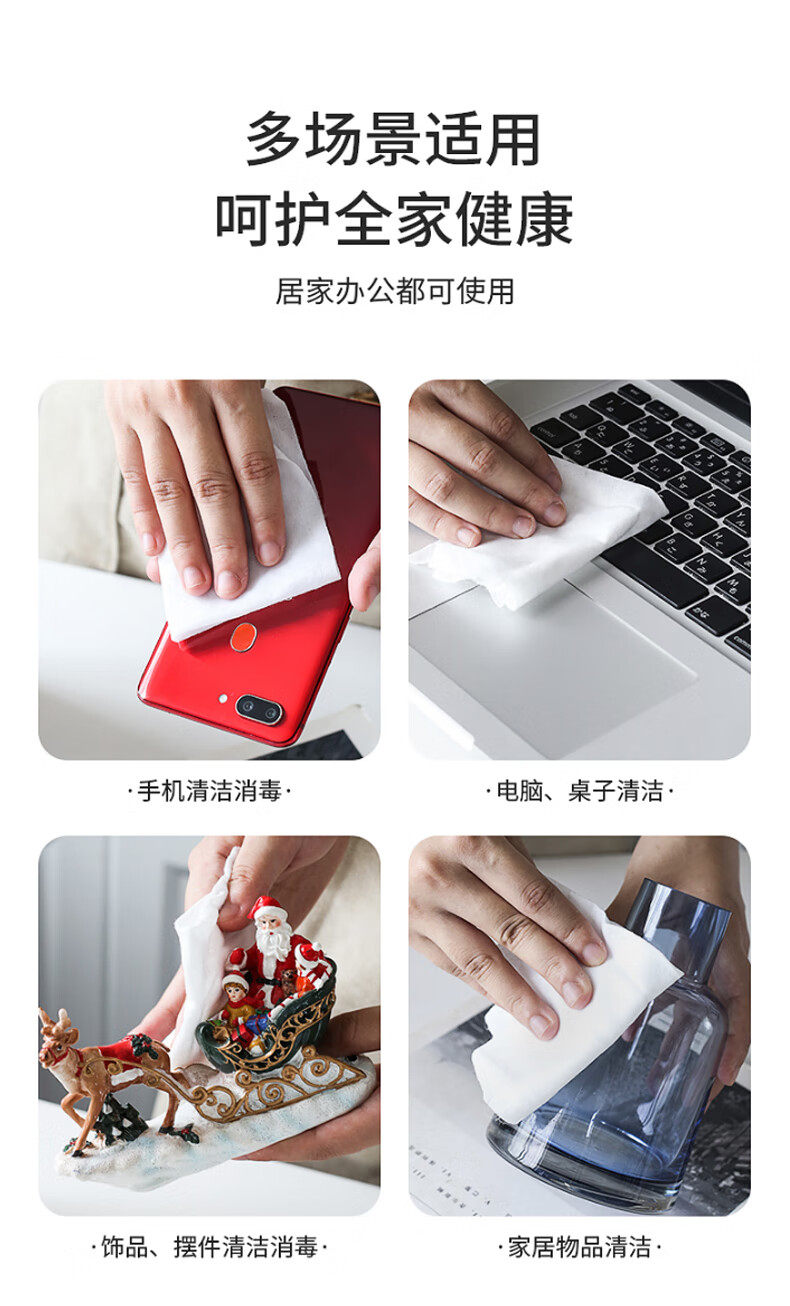 多场景适用
呵护全家健康

居家办公都可使用

·手机清洁消毒·

·电脑、桌子清洁·

·饰品、摆件清洁消毒·

·家居物品清洁·