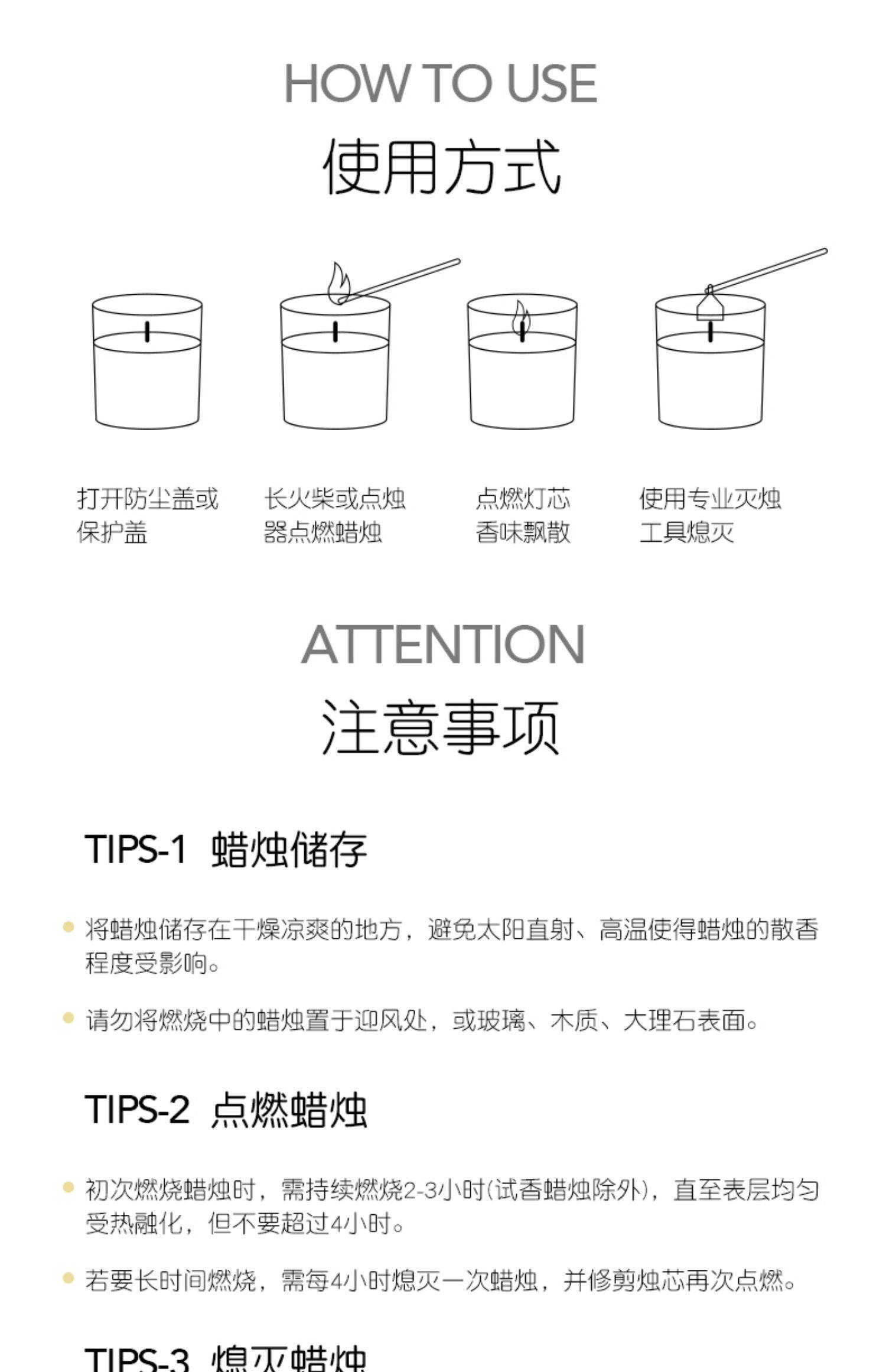 HOW TO USE
使用方式

打开防尘盖或保护盖

长火柴或点烛器点燃蜡烛

点燃灯芯香味飘散

使用专业灭烛工具熄灭

ATTENTION
注意事项

TIPS-1 蜡烛储存

将蜡烛储存在干燥凉爽的地方，避免太阳直射、高温使得蜡烛的散香程度受影响。

请勿将燃烧中的蜡烛置于迎风处，或玻璃、木质、大理石表面。

TIPS-2 点燃蜡烛

初次燃烧蜡烛时，需持续燃烧2-3小时(试香蜡烛除外)，直至表层均匀受热融化，但不要超过4小时。

若要长时间燃烧，需每4小时熄灭一次蜡烛，并修剪烛芯再次点燃。

TIPS-3 熄灭蜡烛