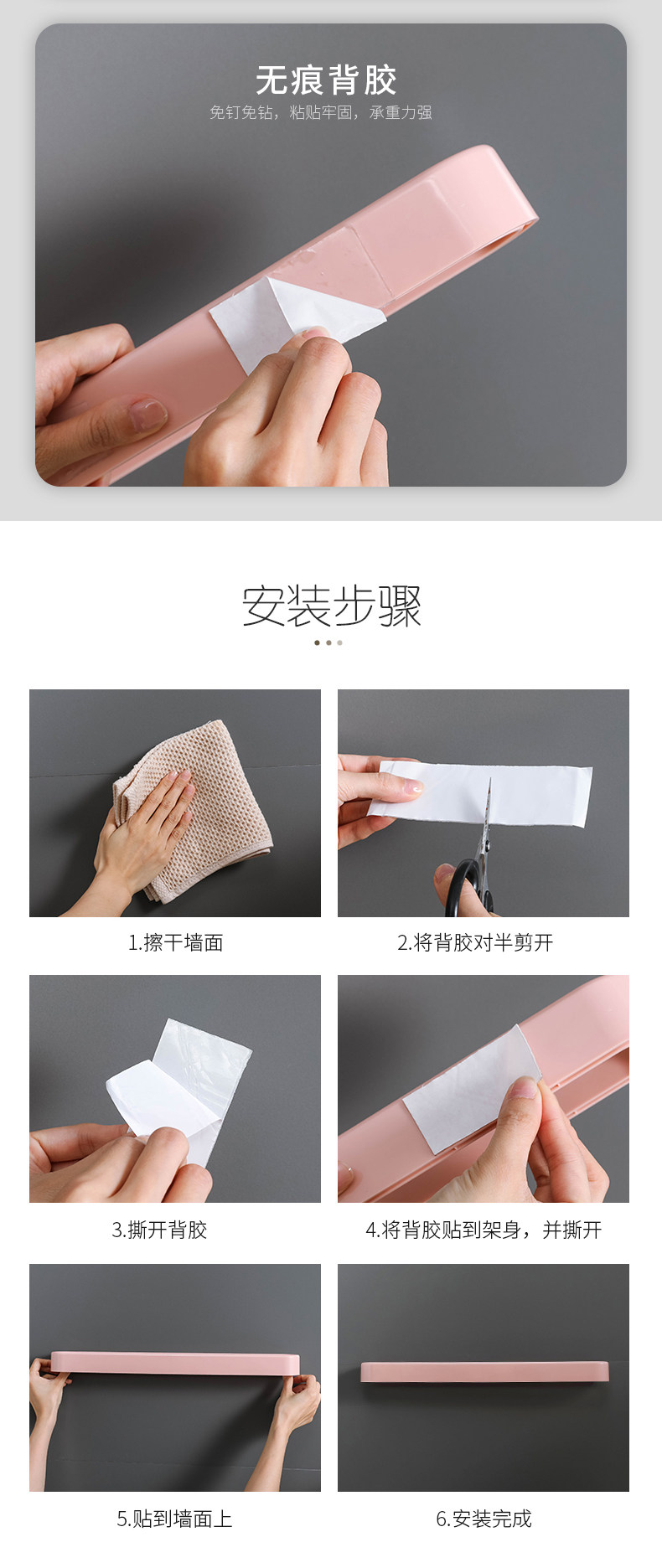 无痕背胶
免钉免钻，粘贴牢固，承重力强

安装步骤

1.擦干墙面

2.将背胶对半剪开

3.撕开背胶

4.将背胶贴到架身，并撕开

5.贴到墙面上

6.安装完成