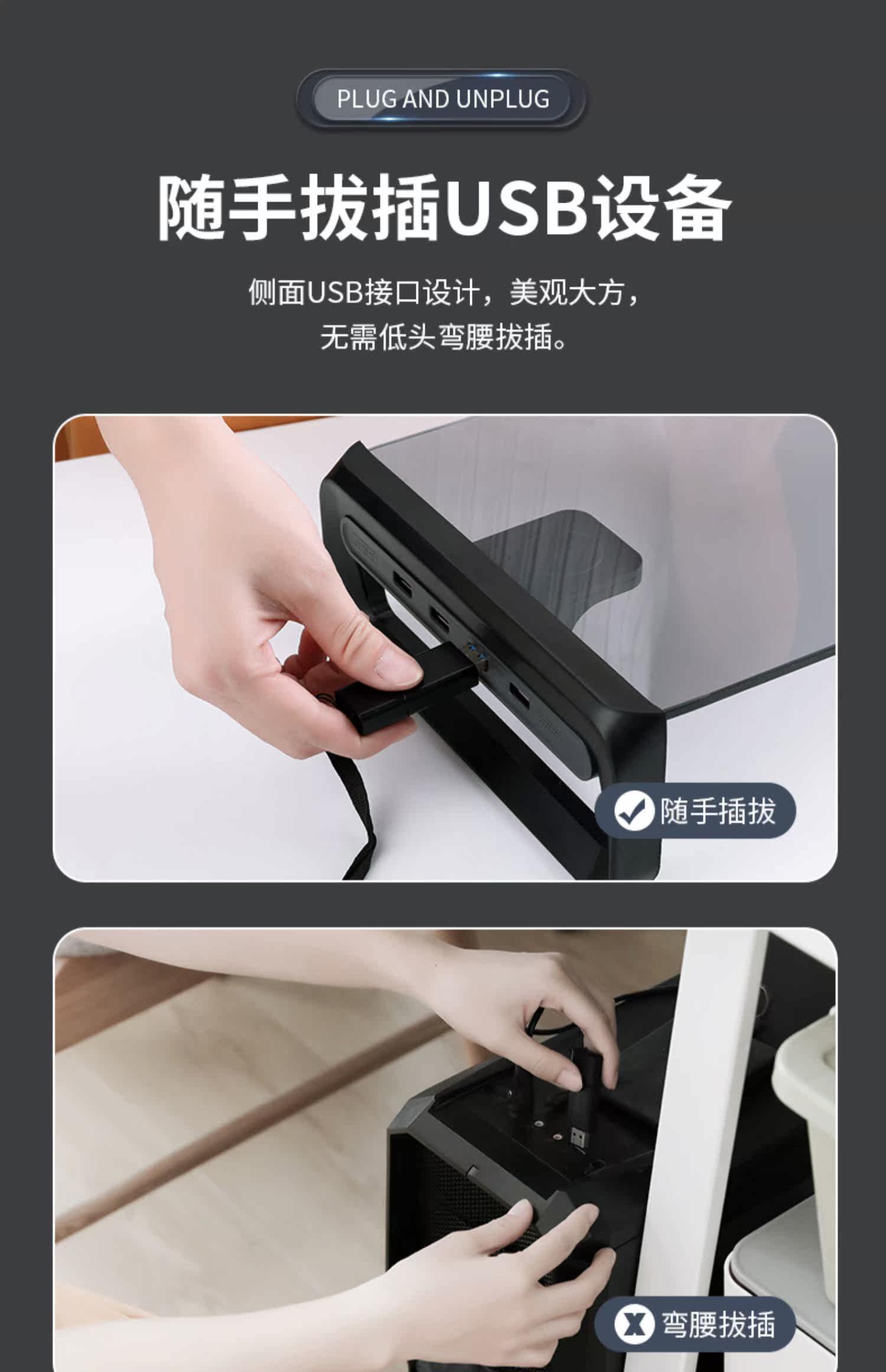 PLUG AND UNPLUG

随手拔插USB设备

侧面USB接口设计，美观大方，
无需低头弯腰拔插。

随手插拔

弯腰拔插