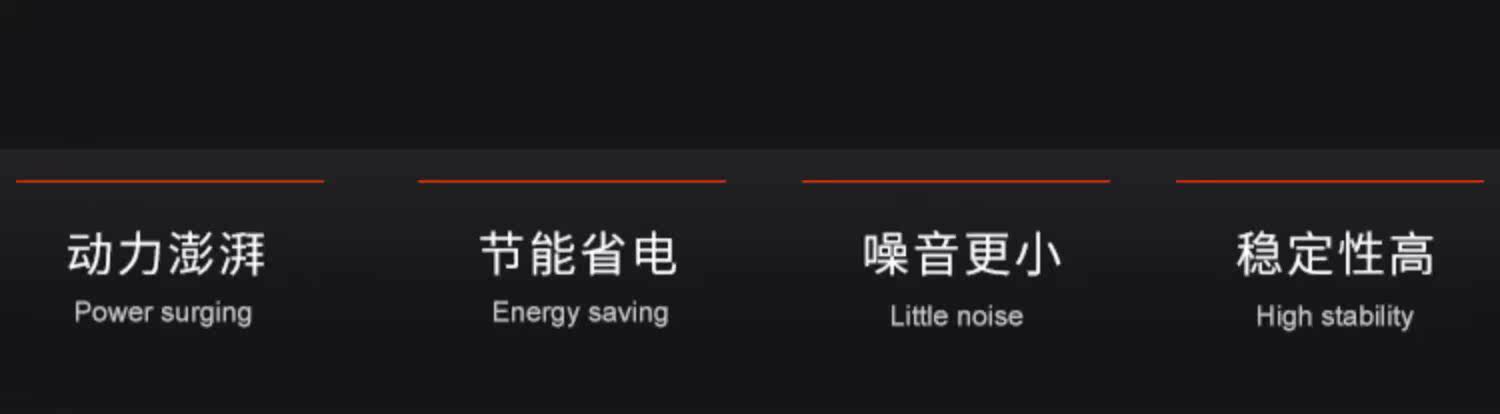 动力澎湃
Power surging

节能省电
Energy saving

噪音更小
Little noise

稳定性高
High stability