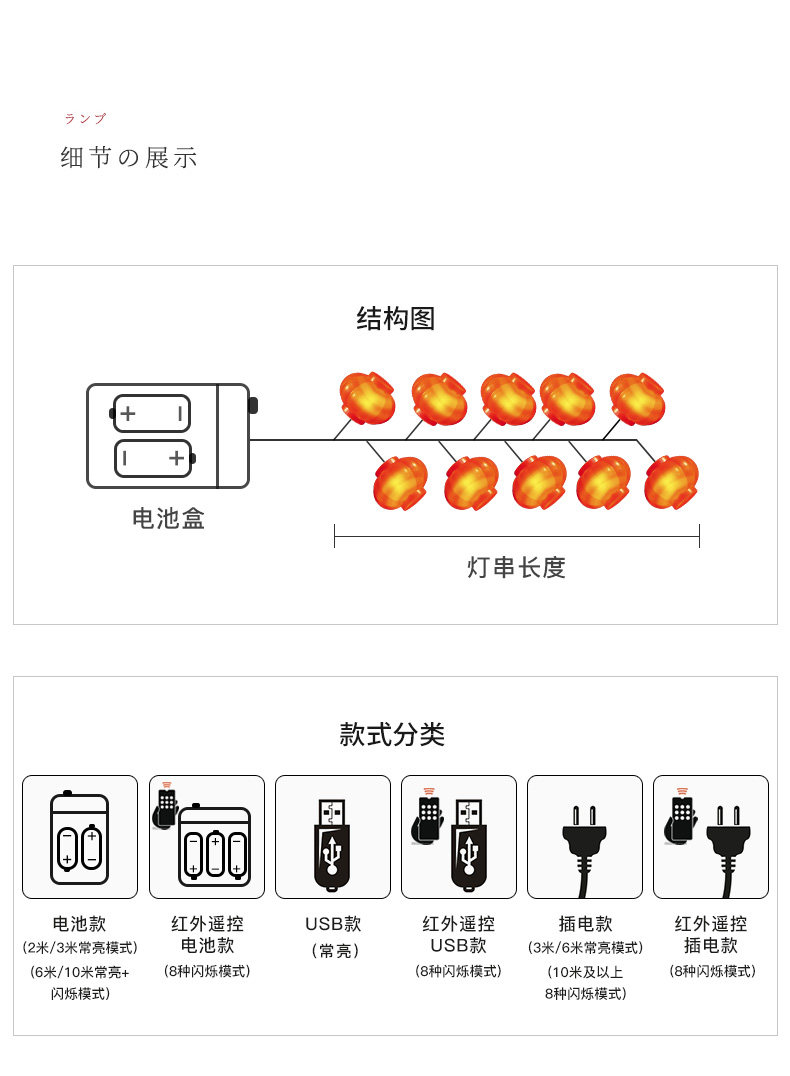 ランプ

细节の展示

结构图

电池盒

灯串长度

款式分类

电池款
(2米/3米常亮模式)
(6米/10米常亮+闪烁模式)

红外遥控
电池款
(8种闪烁模式)

USB款
(常亮)

红外遥控
USB款
(8种闪烁模式)

插电款
(3米/6米常亮模式)
(10米及以上8种闪烁模式)

红外遥控
插电款
(8种闪烁模式)