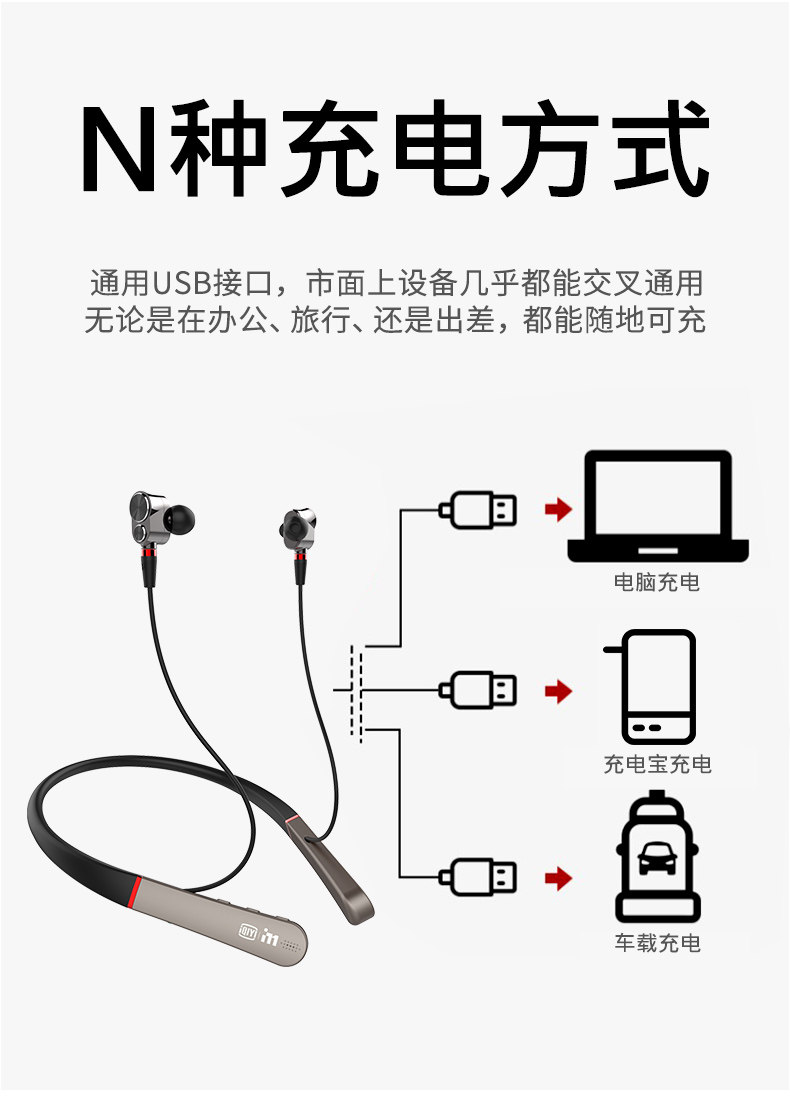 N种充电方式

通用USB接口，市面上设备几乎都能交叉通用
无论是在办公、旅行、还是出差，都能随地可充

电脑充电

充电宝充电

车载充电

iQIYI im