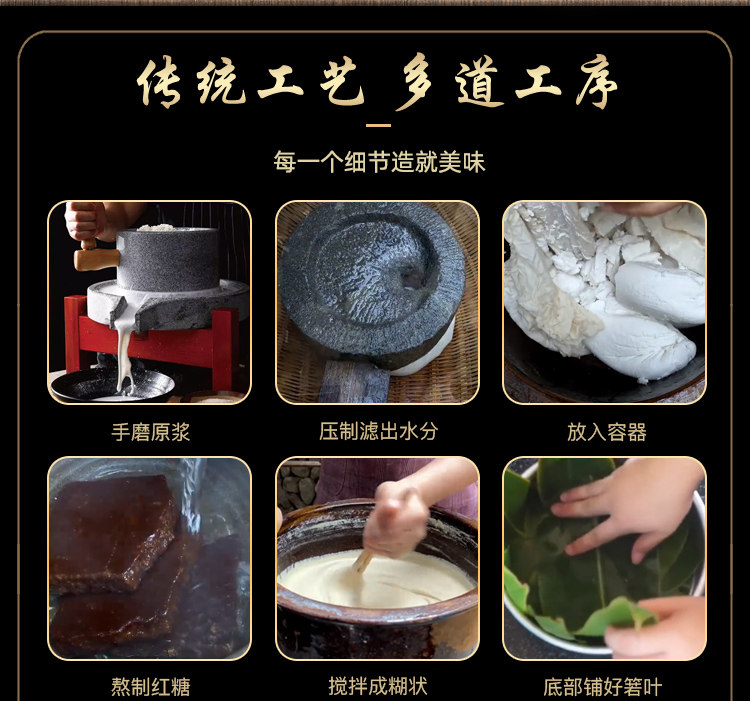 传统工艺 多道工序

每一个细节造就美味

手磨原浆

压制滤出水分

放入容器

熬制红糖

搅拌成糊状

底部铺好箬叶